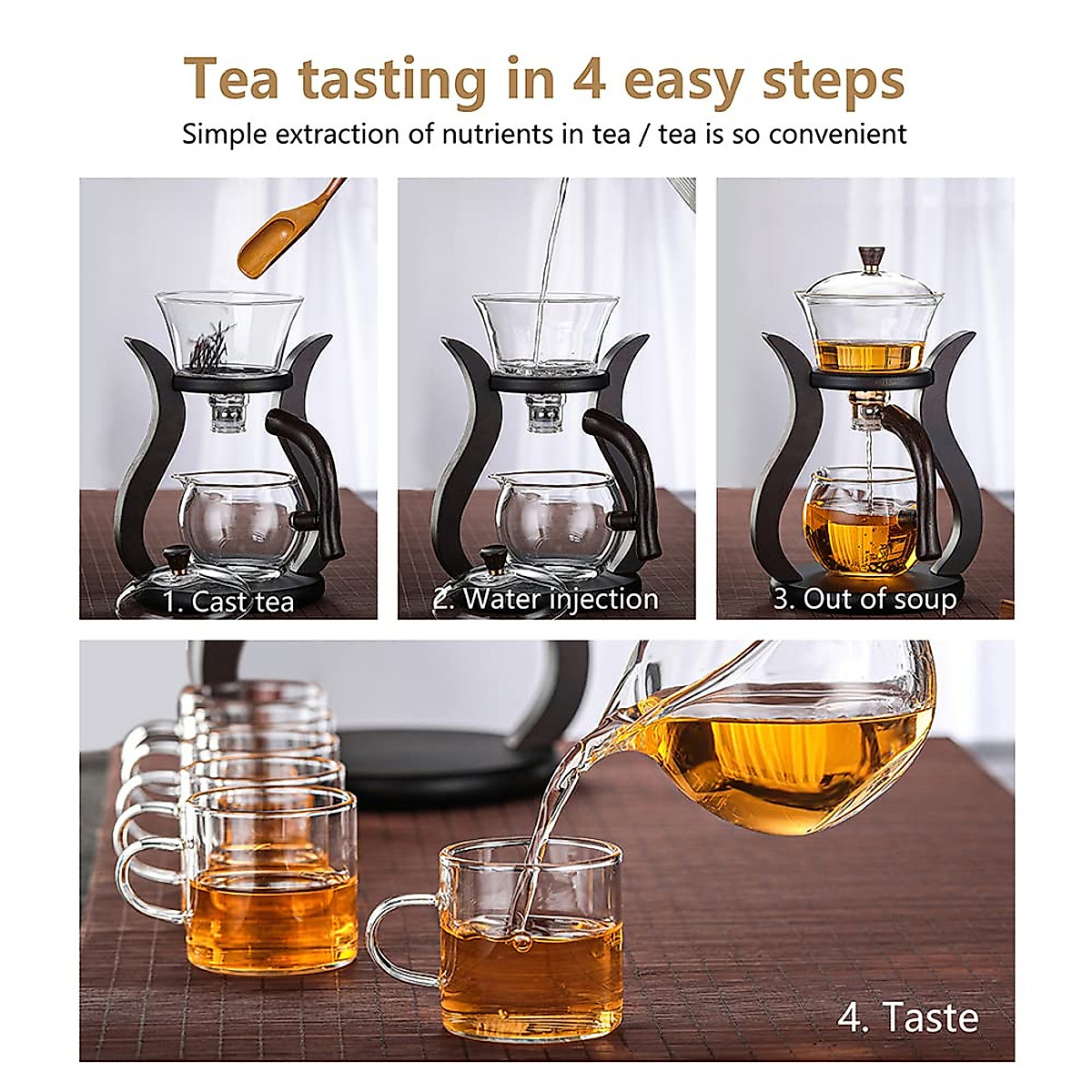 Tea tasting in 4 easy steps

Simple extraction of nutrients in tea / tea is so convenient

1. Cast tea

2. Water injection

3. Out of soup

4. Taste