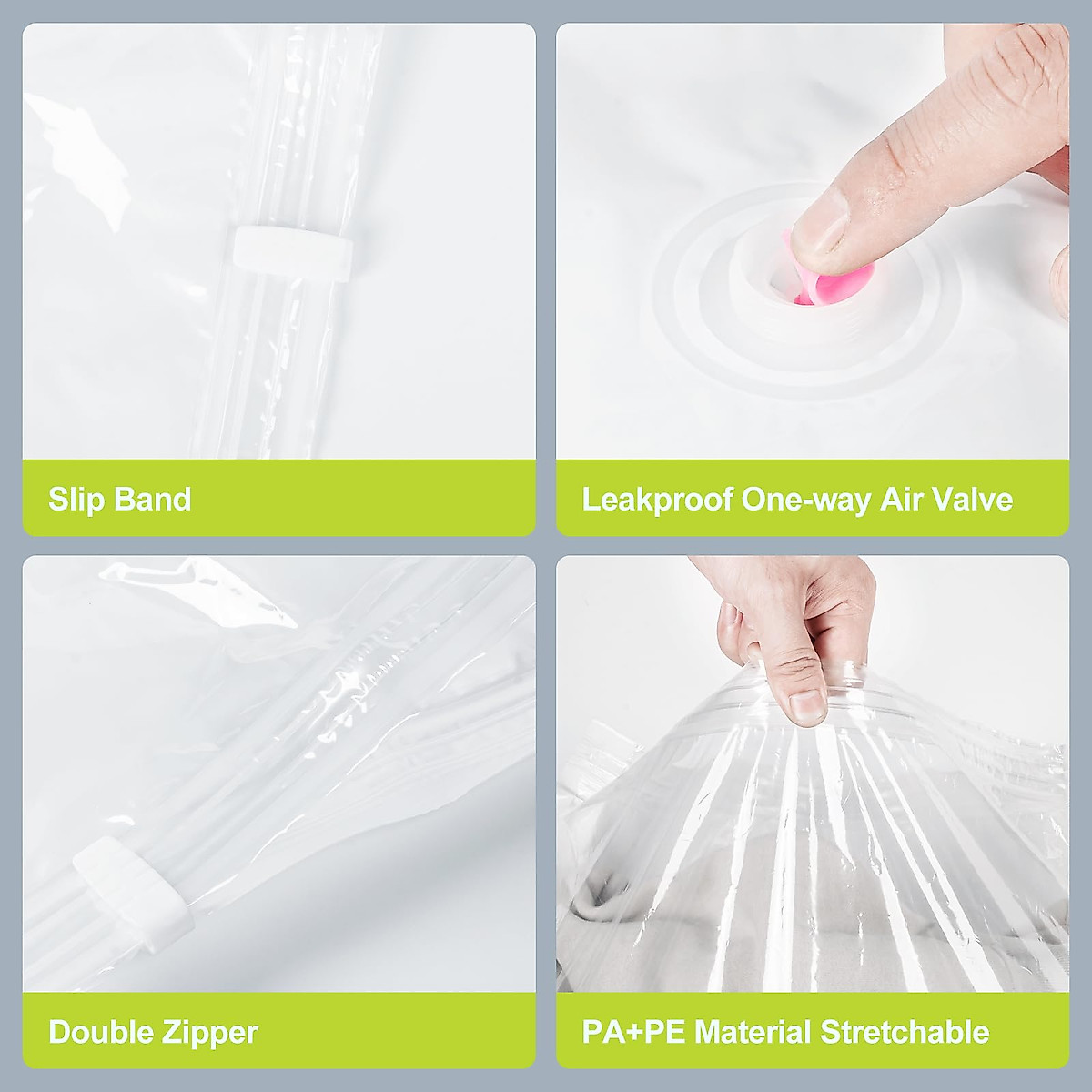 Slip Band

Leakproof One-way Air Valve

Double Zipper

PA+PE Material Stretchable