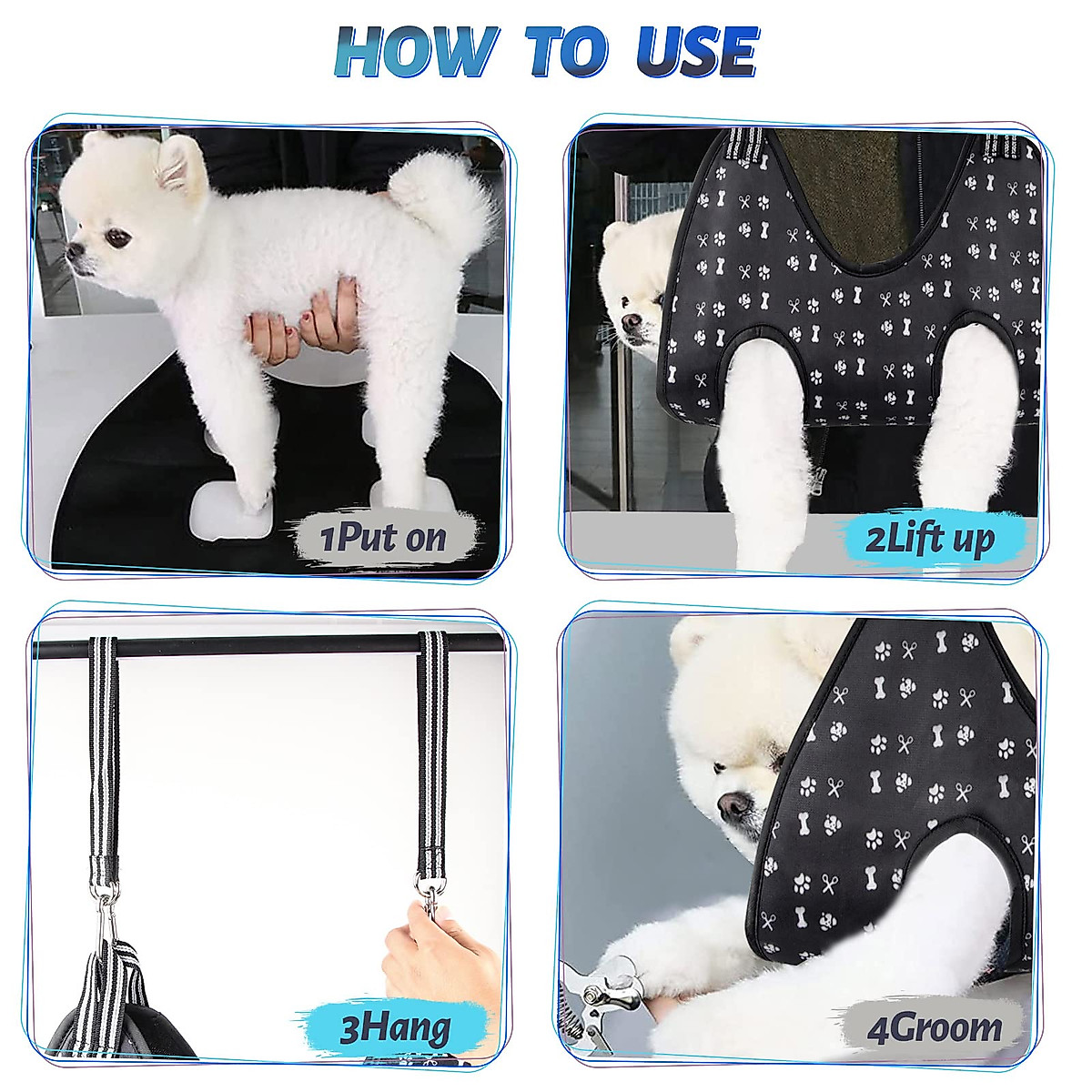 HOW TO USE

1Put on

2Lift up

3Hang

4Groom