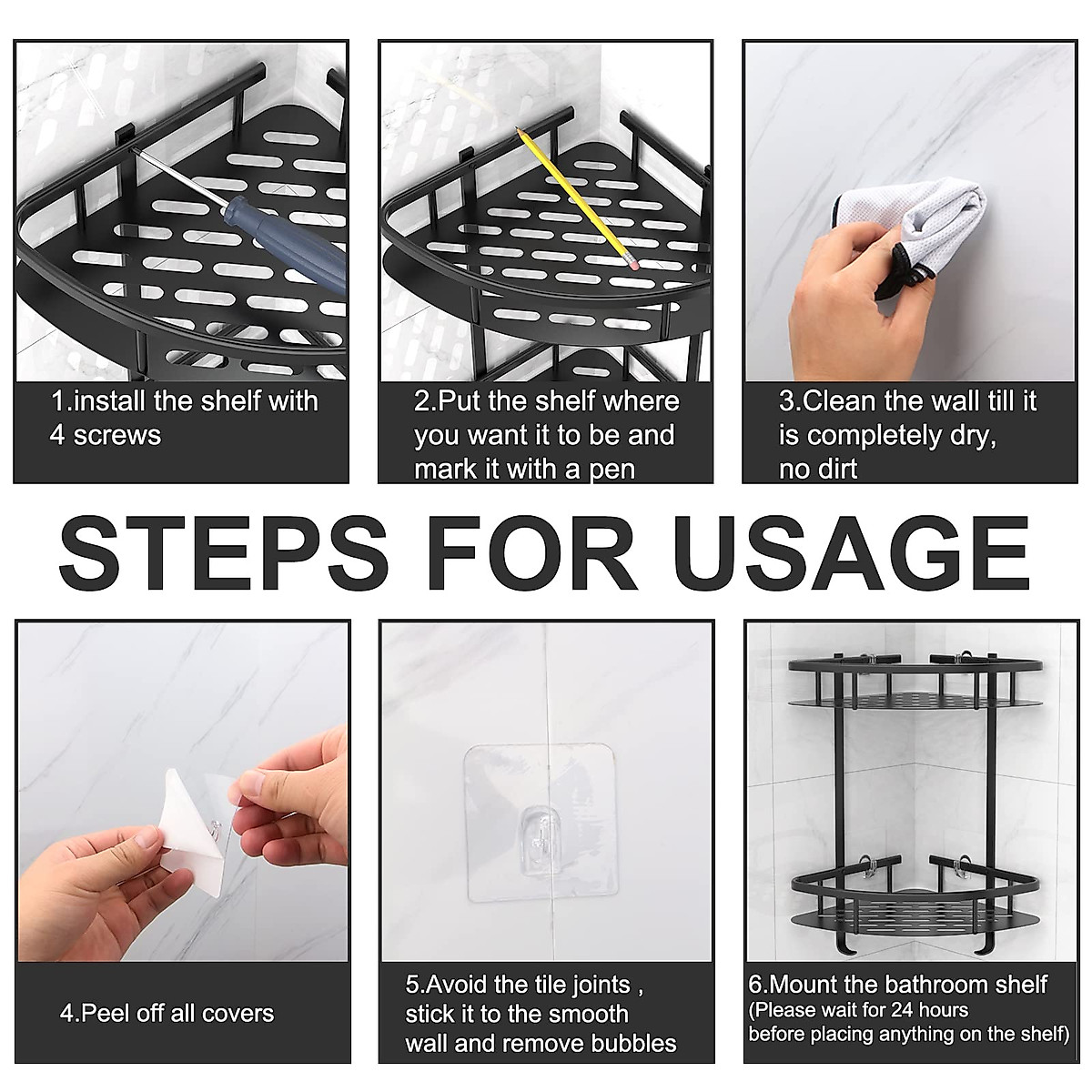 1.install the shelf with 4 screws

2.Put the shelf where you want it to be and mark it with a pen

3.Clean the wall till it is completely dry, no dirt

STEPS FOR USAGE

4.Peel off all covers

5.Avoid the tile joints , stick it to the smooth wall and remove bubbles

6.Mount the bathroom shelf (Please wait for 24 hours before placing anything on the shelf)