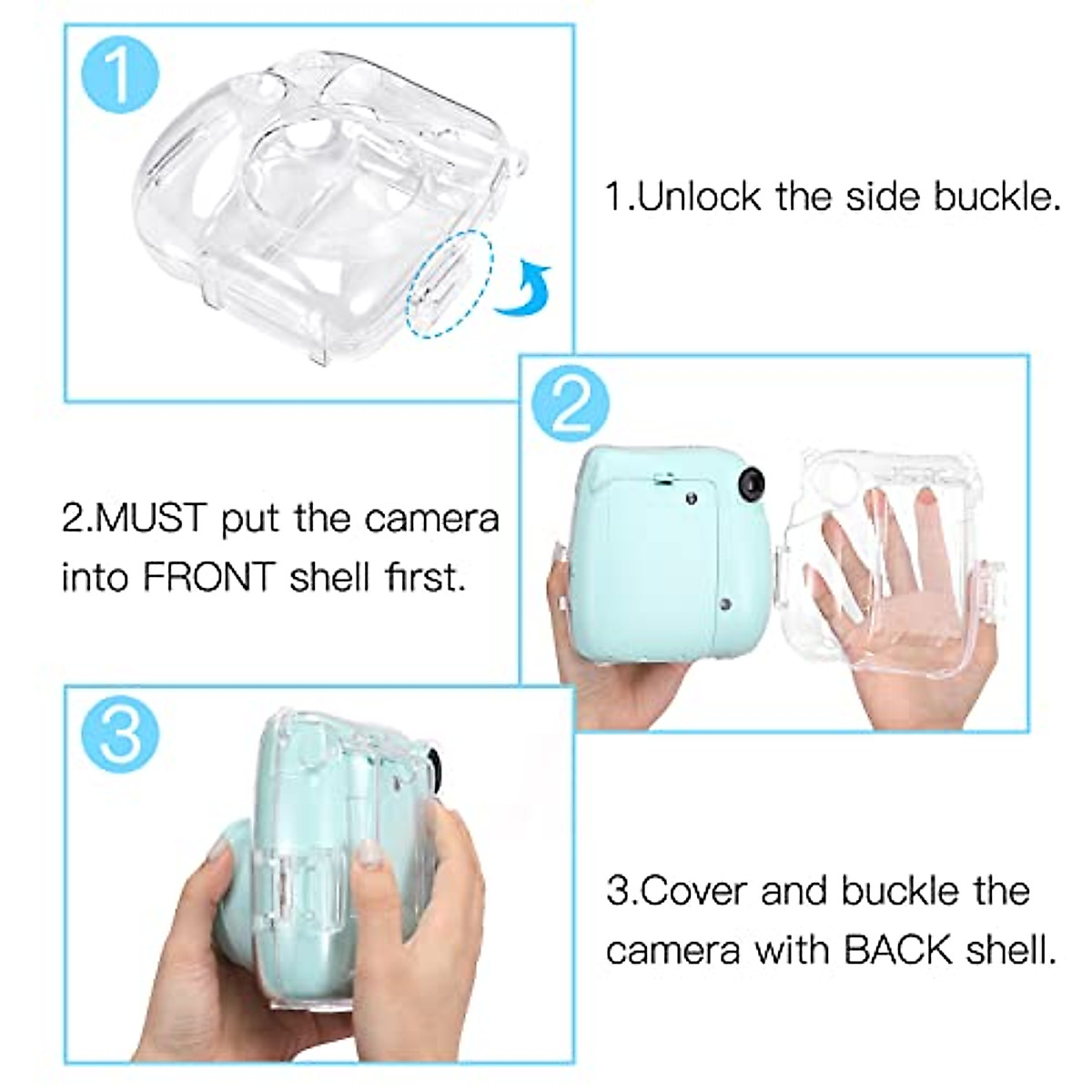 1

1.Unlock the side buckle.

2

2.MUST put the camera into FRONT shell first.

3

3.Cover and buckle the camera with BACK shell.