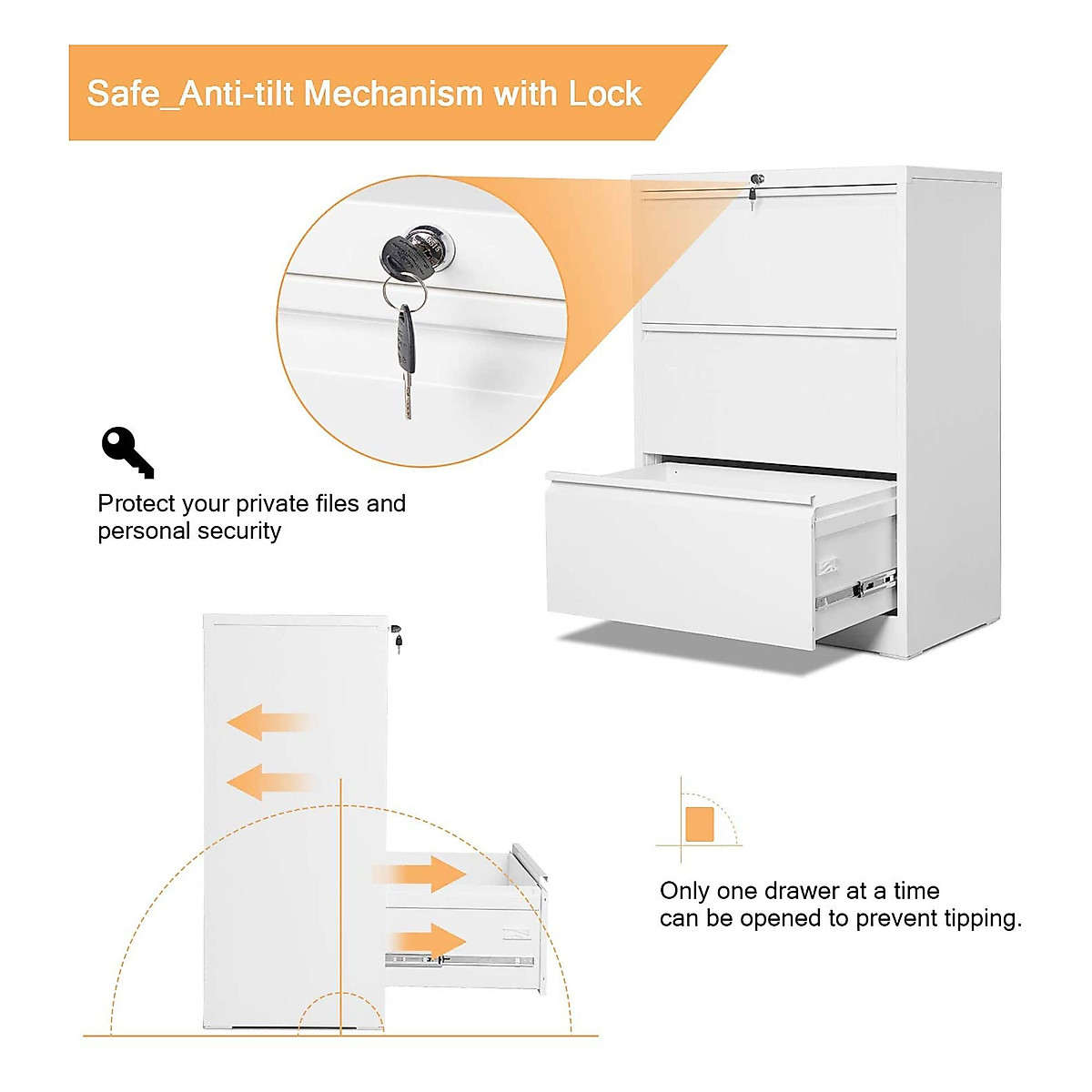 Safe_Anti-tilt Mechanism with Lock

Protect your private files and personal security

Only one drawer at a time can be opened to prevent tipping.