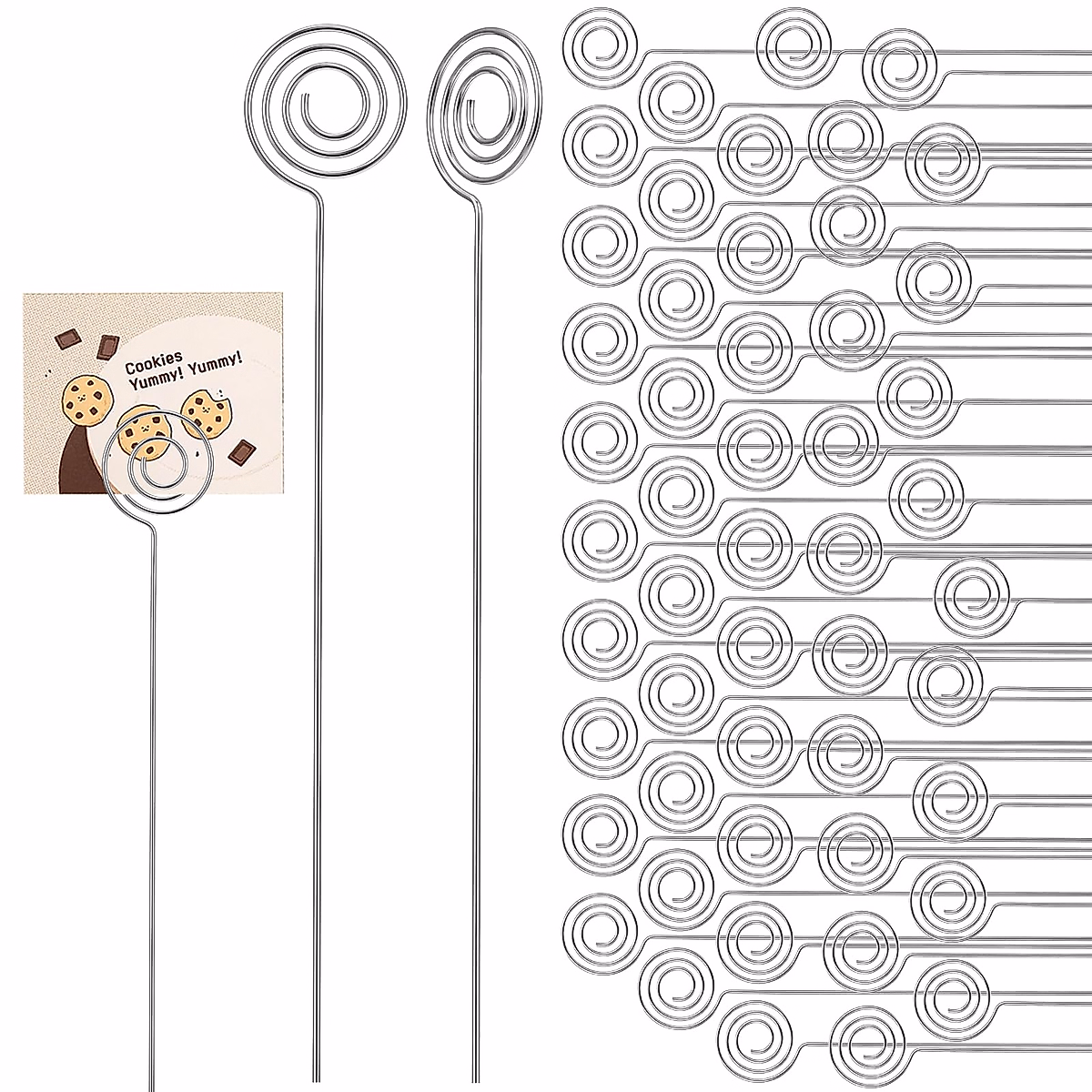 Cookies
Yummy! Yummy!