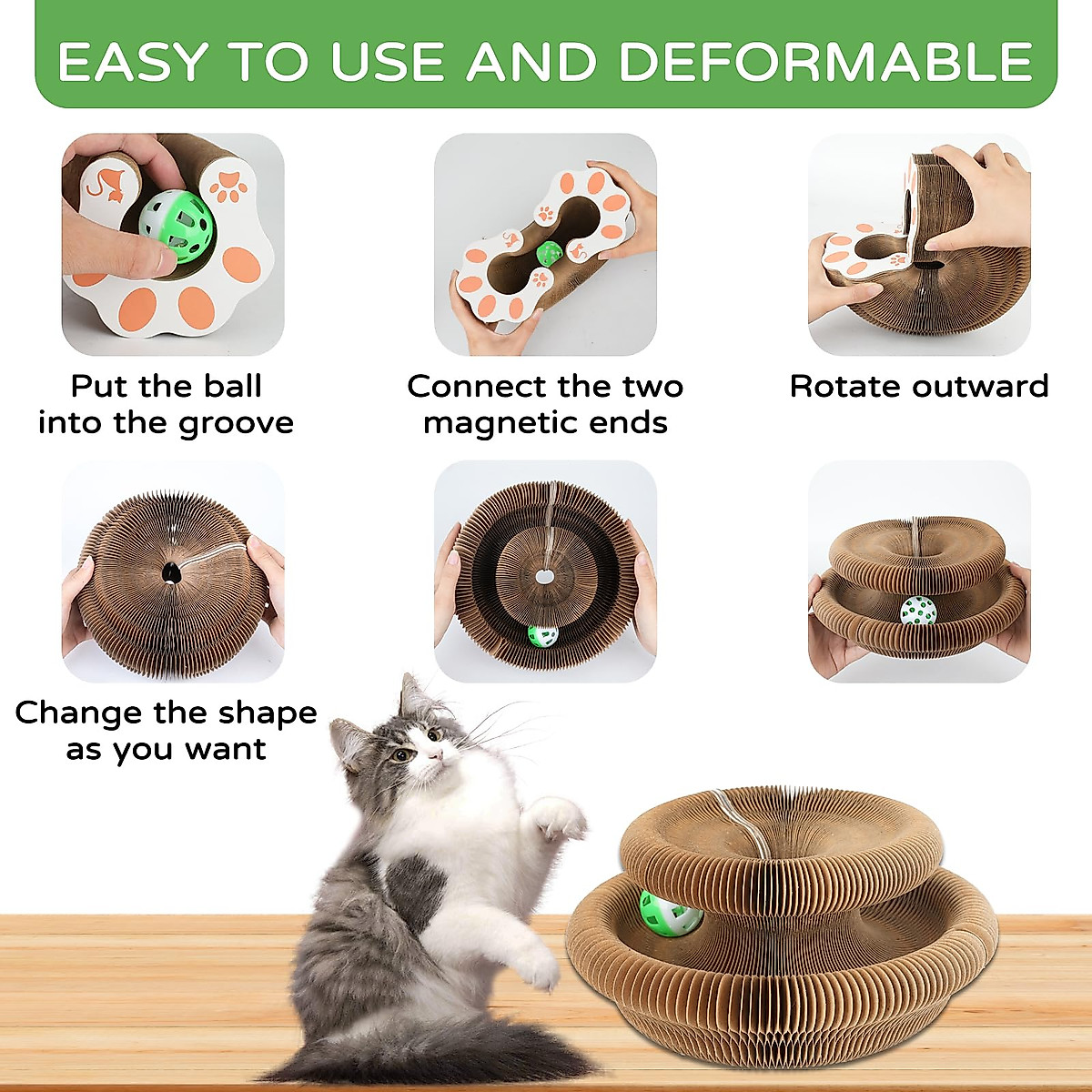 EASY TO USE AND DEFORMABLE

Put the ball into the groove

Connect the two magnetic ends

Rotate outward

Change the shape as you want