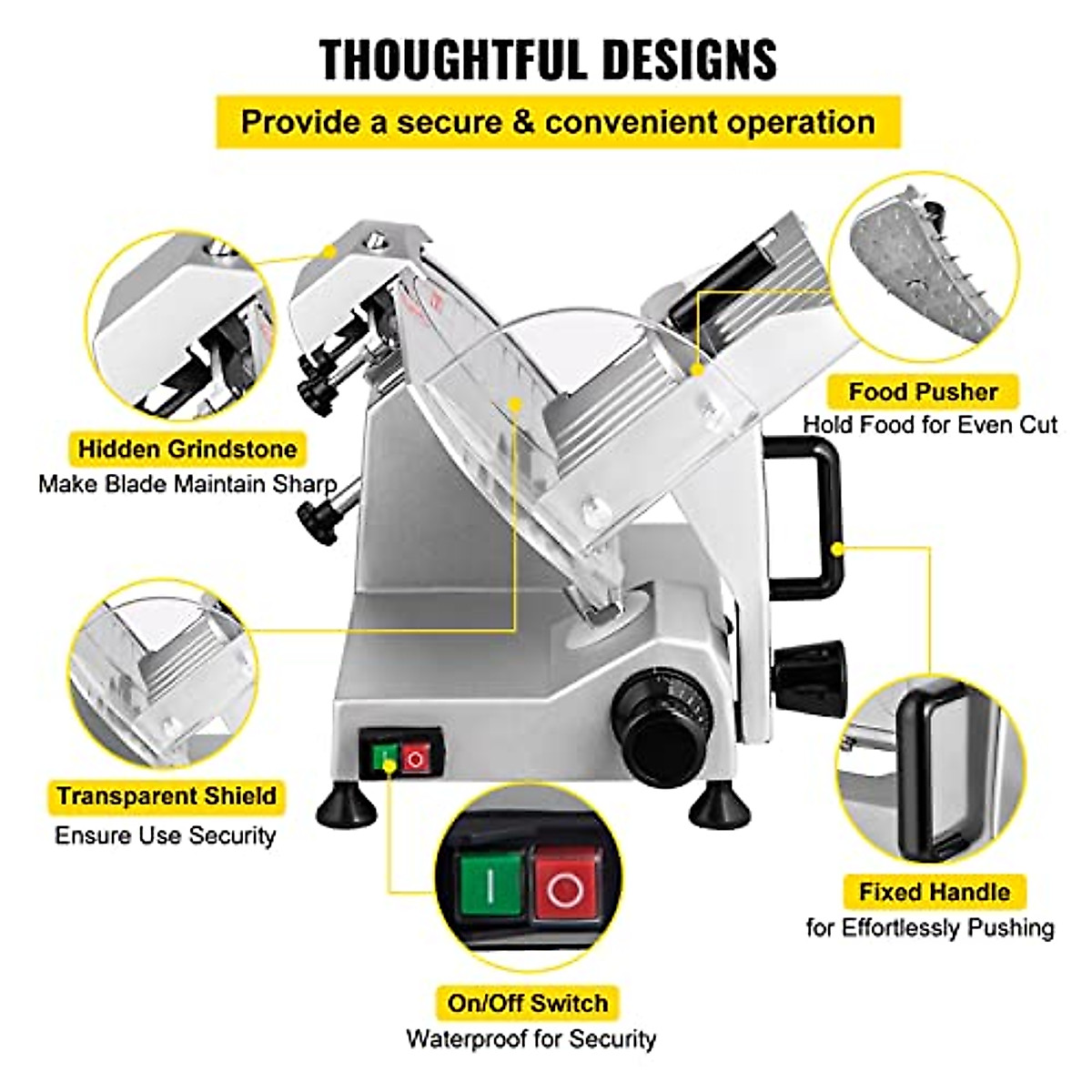 THOUGHTFUL DESIGNS

Provide a secure & convenient operation

Hidden Grindstone
Make Blade Maintain Sharp

Food Pusher
Hold Food for Even Cut

Transparent Shield
Ensure Use Security

Fixed Handle
for Effortlessly Pushing

On/Off Switch
Waterproof for Security