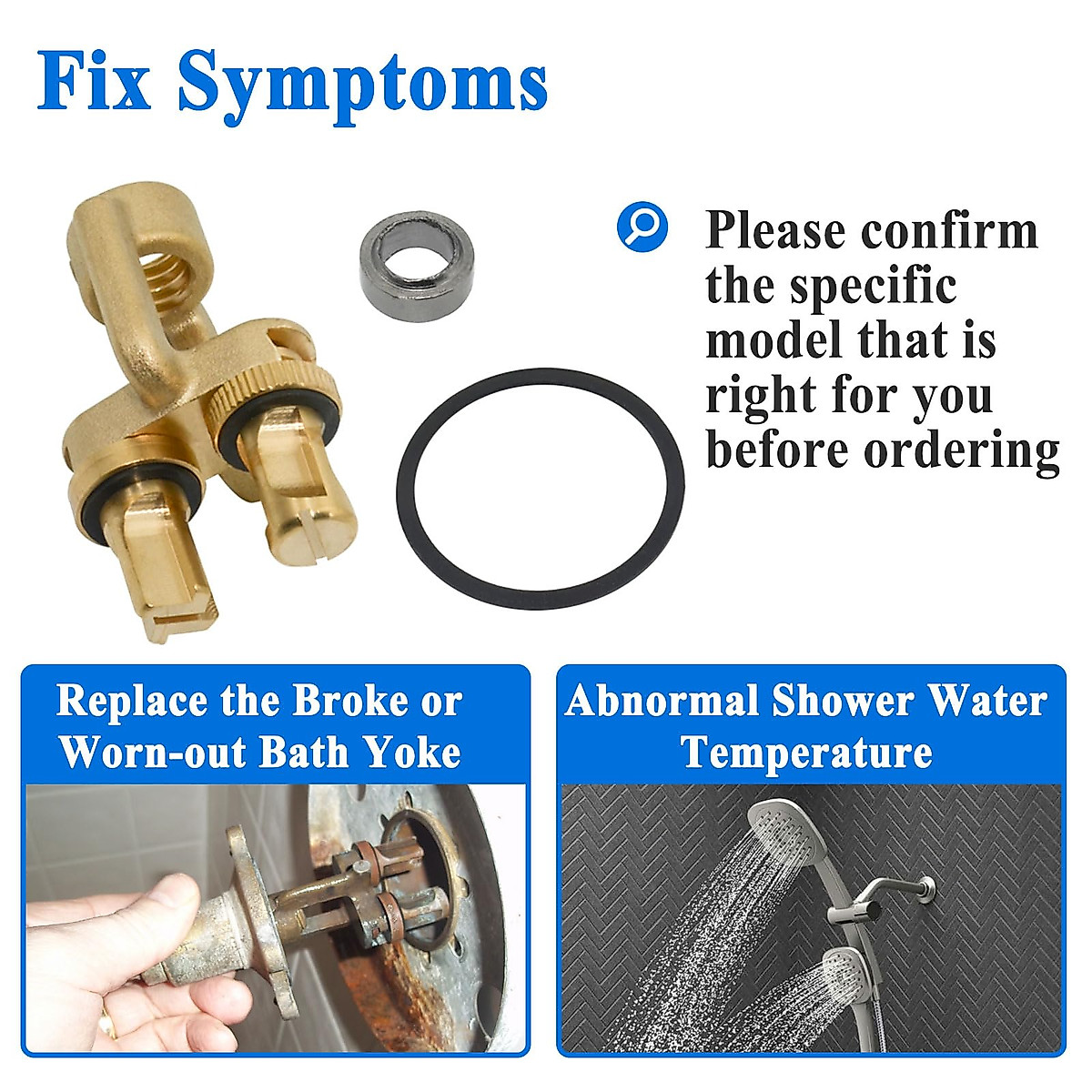 Fix Symptoms

Please confirm the specific model that is right for you before ordering

Replace the Broke or Worn-out Bath Yoke

Abnormal Shower Water Temperature