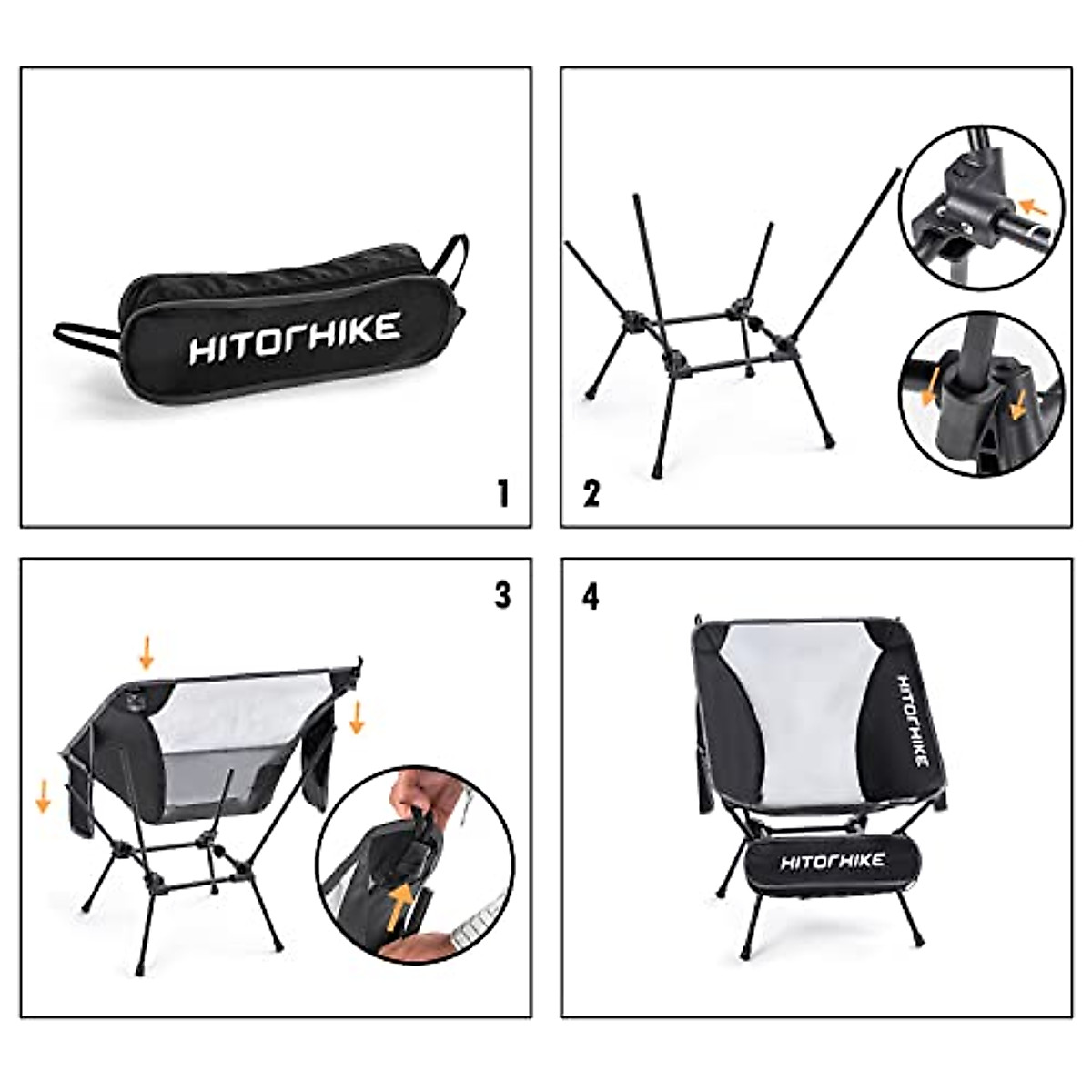 HITORHIKE

1

2

3

4

HITORHIKE

HITORHIKE