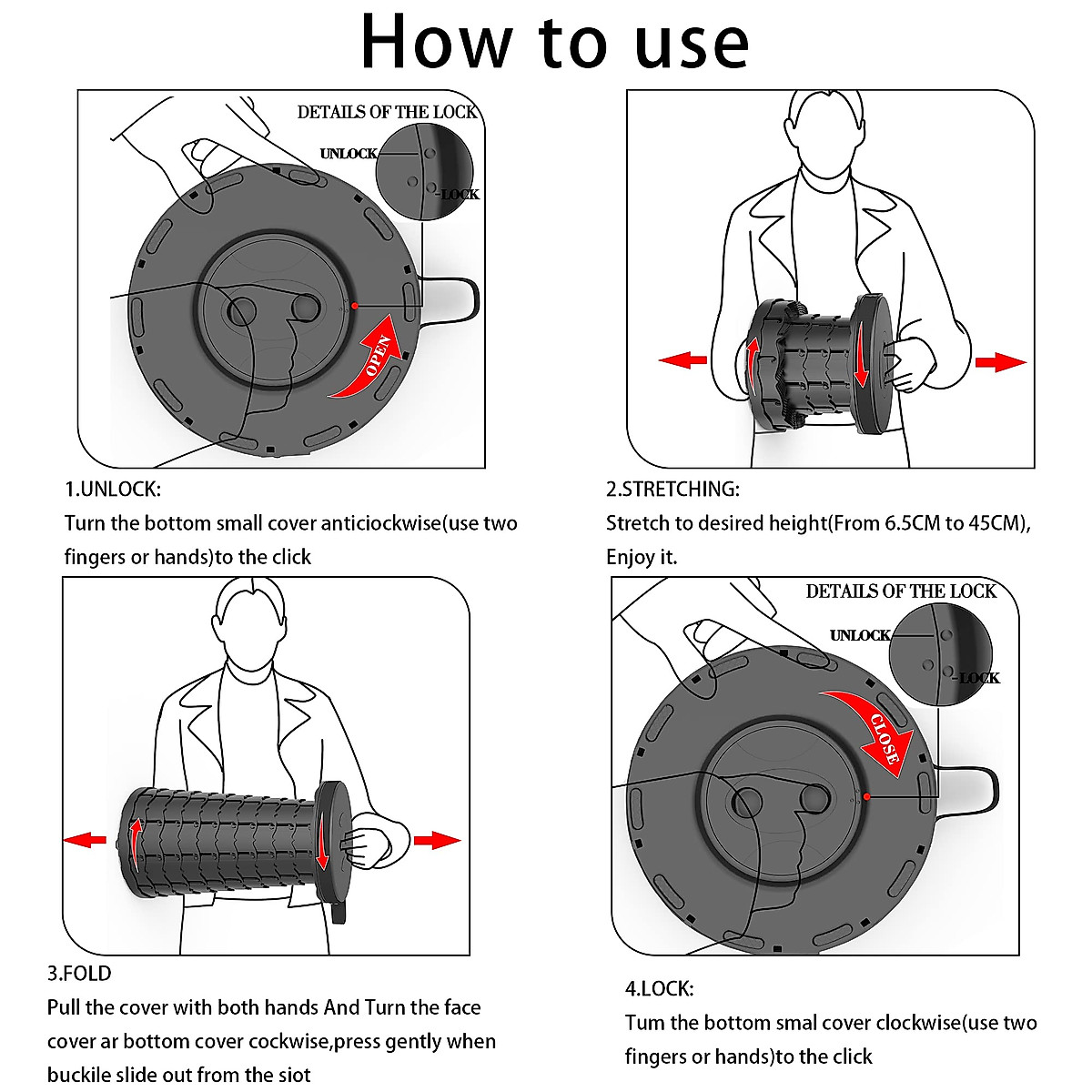 How to use

DETAILS OF THE LOCK
UNLOCK
LOCK
OPEN

1.UNLOCK:
Turn the bottom small cover anticiockwise(use two fingers or hands)to the click

2.STRETCHING:
Stretch to desired height(From 6.5CM to 45CM), Enjoy it.

3.FOLD
Pull the cover with both hands And Turn the face cover ar bottom cover cockwise,press gently when buckile slide out from the siot

DETAILS OF THE LOCK
UNLOCK
LOCK
CLOSE

4.LOCK:
Tum the bottom smal cover clockwise(use two fingers or hands)to the click