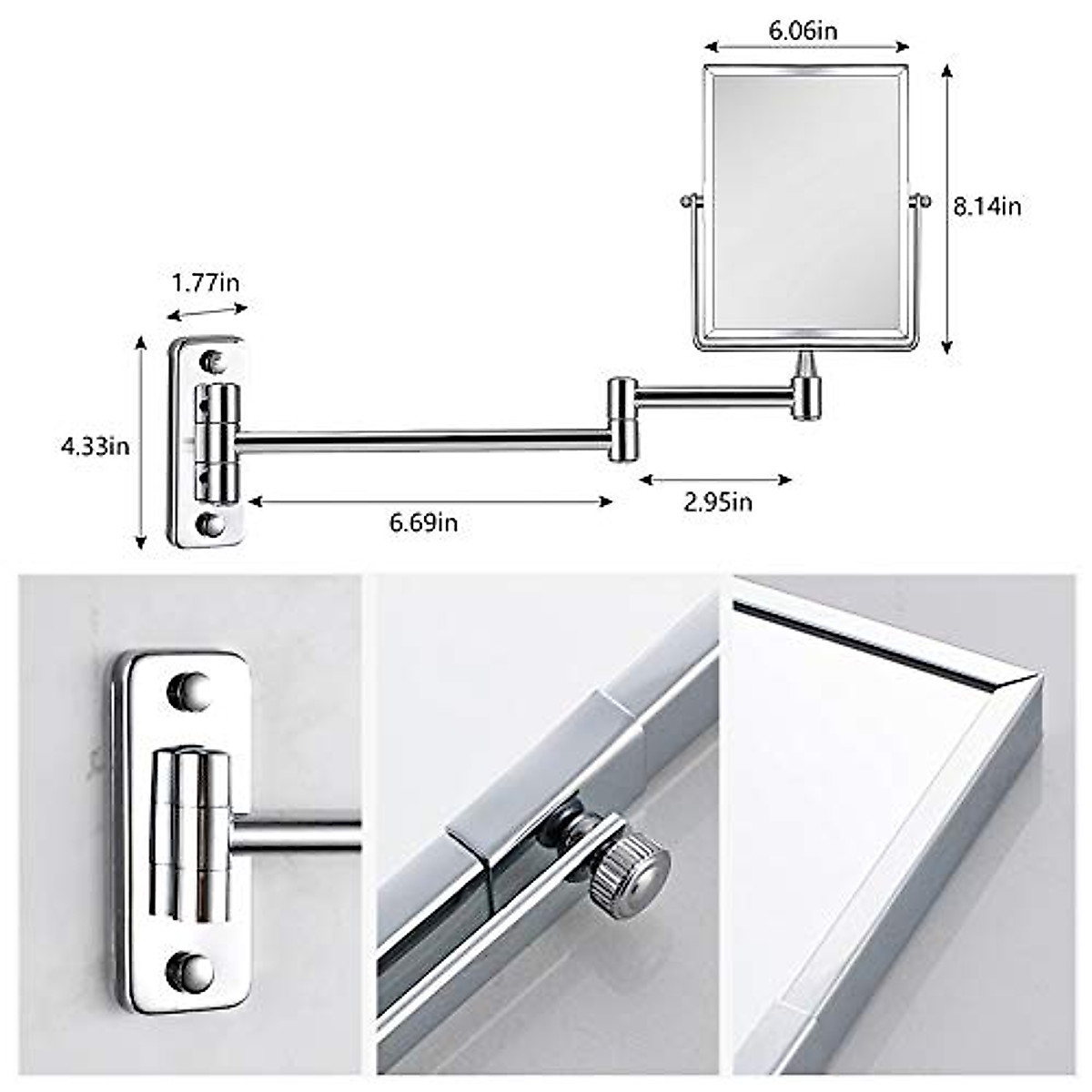 6.06in

8.14in

1.77in

4.33in

6.69in

2.95in