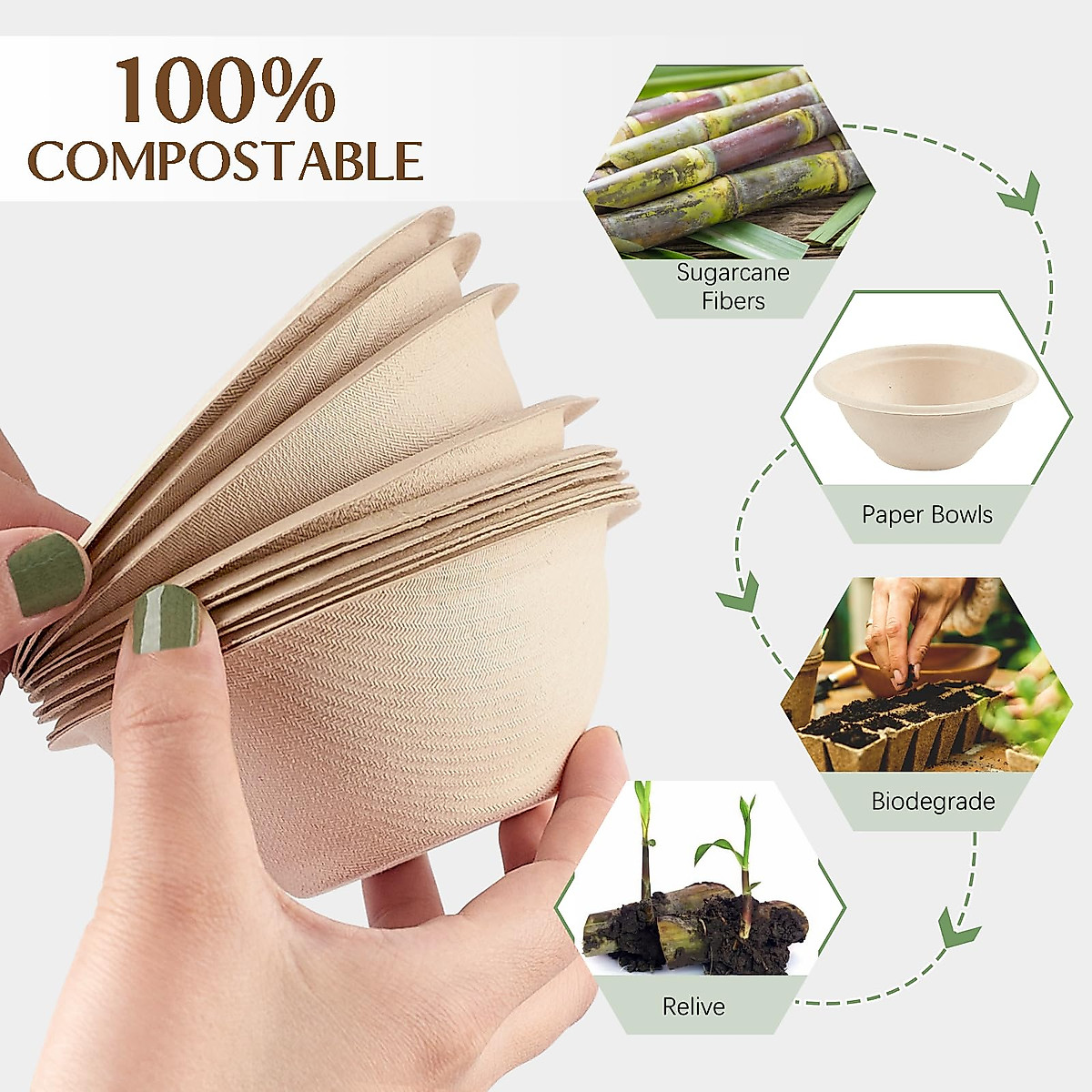 100%
COMPOSTABLE

Sugarcane Fibers

Paper Bowls

Biodegrade

Relive