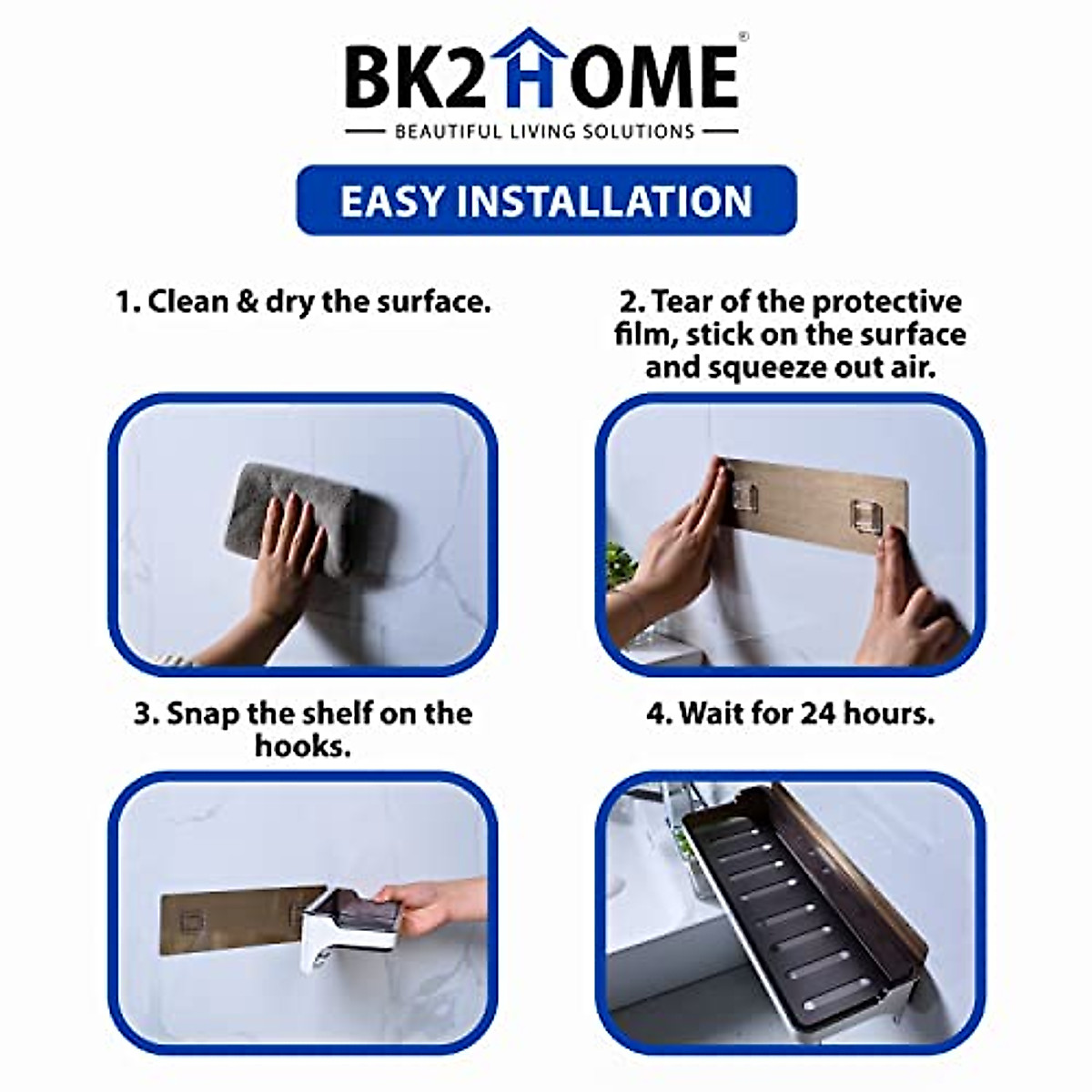 BK2HOME®

BEAUTIFUL LIVING SOLUTIONS

EASY INSTALLATION

1. Clean & dry the surface.

2. Tear of the protective film, stick on the surface and squeeze out air.

3. Snap the shelf on the hooks.

4. Wait for 24 hours.