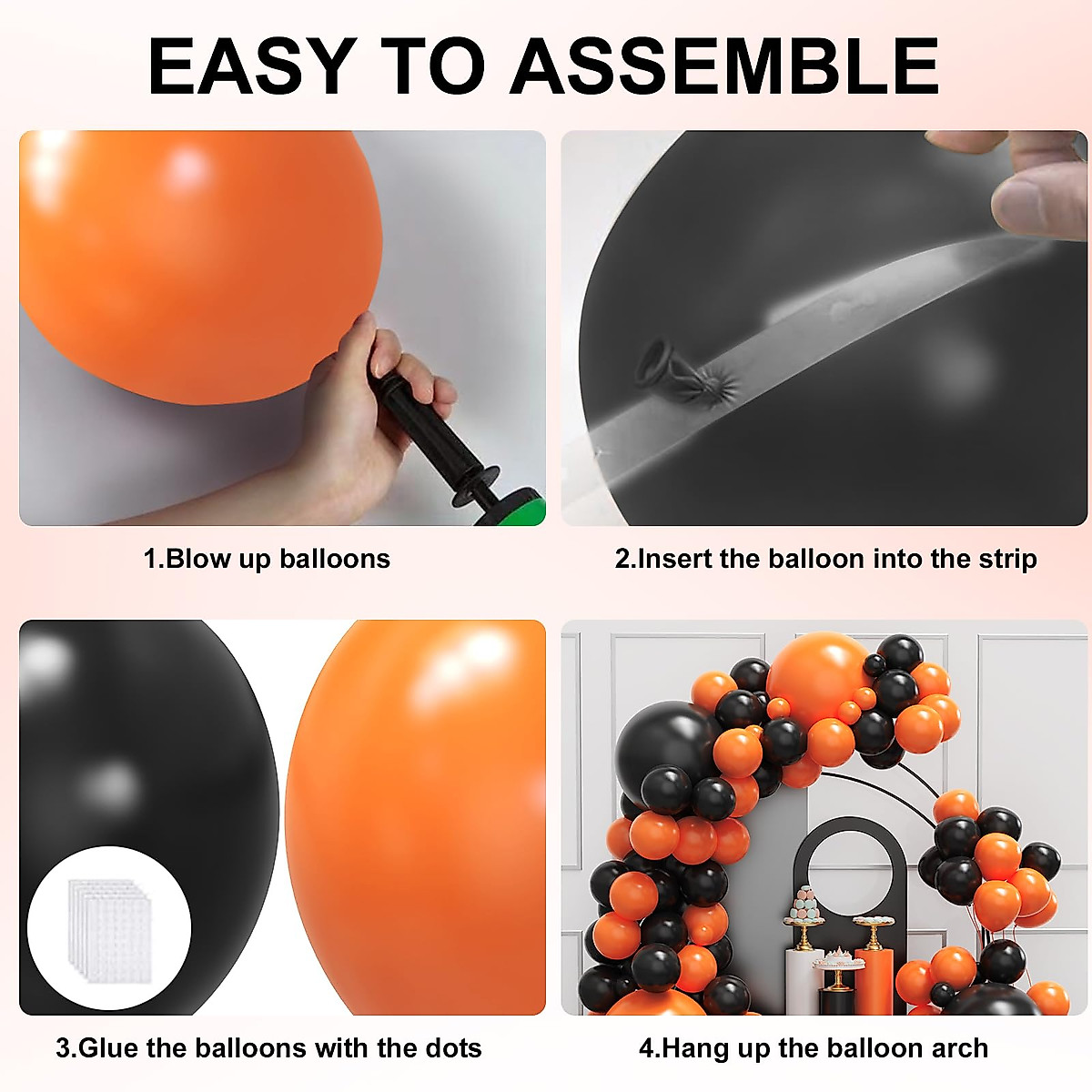 EASY TO ASSEMBLE

1.Blow up balloons

2.Insert the balloon into the strip

3.Glue the balloons with the dots

4.Hang up the balloon arch