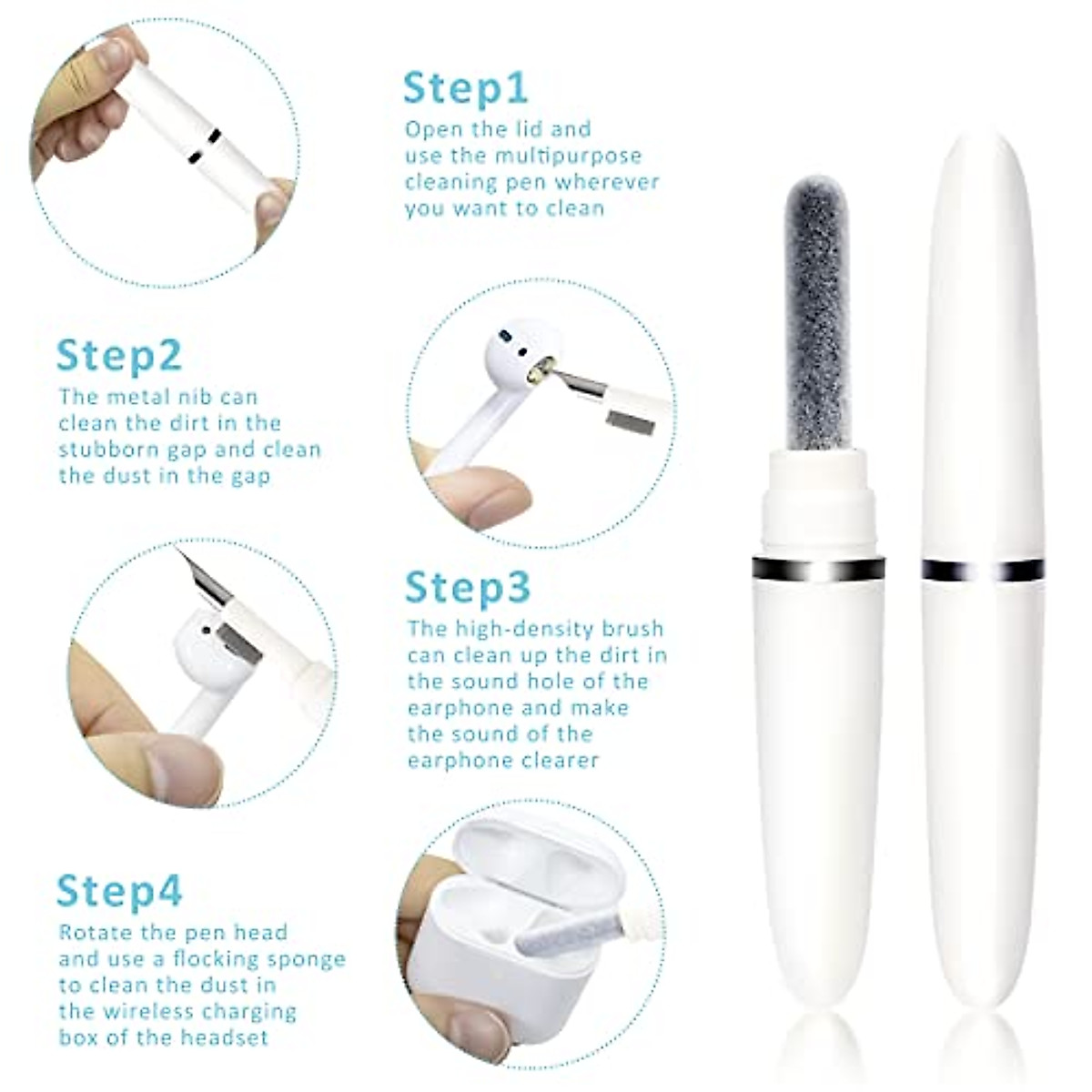 Step1
Open the lid and use the multipurpose cleaning pen wherever you want to clean

Step2
The metal nib can clean the dirt in the stubborn gap and clean the dust in the gap

Step3
The high-density brush can clean up the dirt in the sound hole of the earphone and make the sound of the earphone clearer

Step4
Rotate the pen head and use a flocking sponge to clean the dust in the wireless charging box of the headset