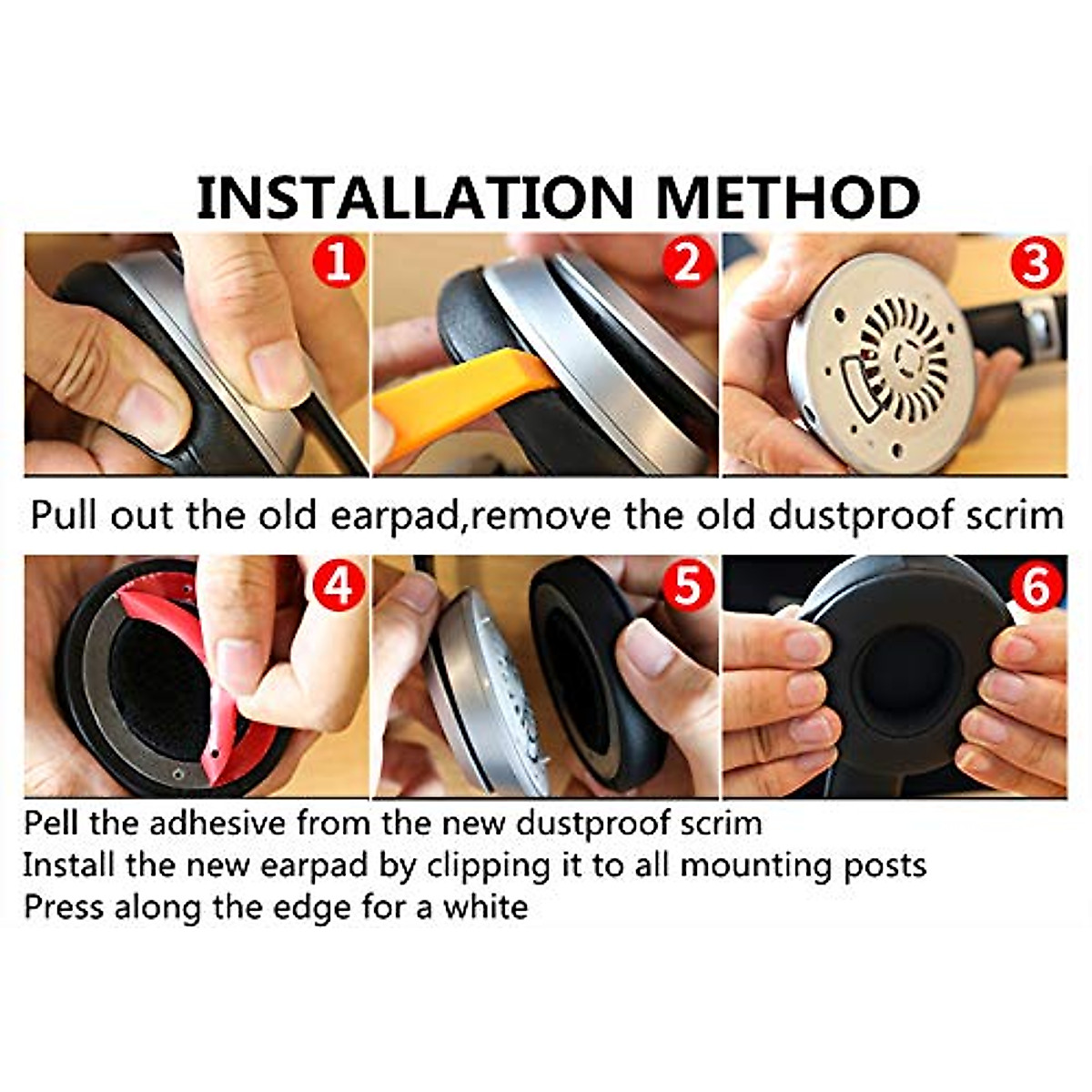 INSTALLATION METHOD

1

2

3

Pull out the old earpad,remove the old dustproof scrim

4

5

6

Pell the adhesive from the new dustproof scrim
Install the new earpad by clipping it to all mounting posts
Press along the edge for a white