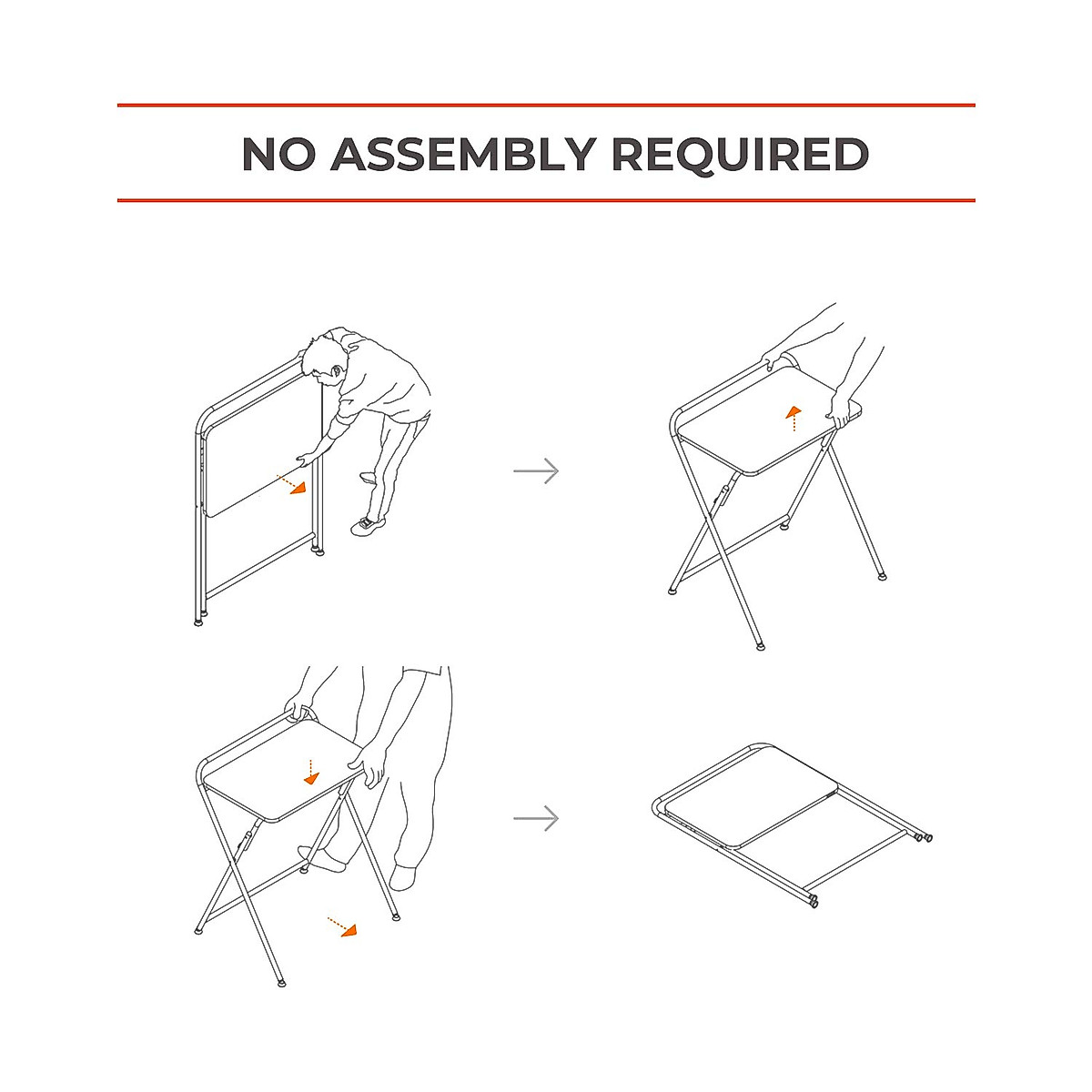 NO ASSEMBLY REQUIRED