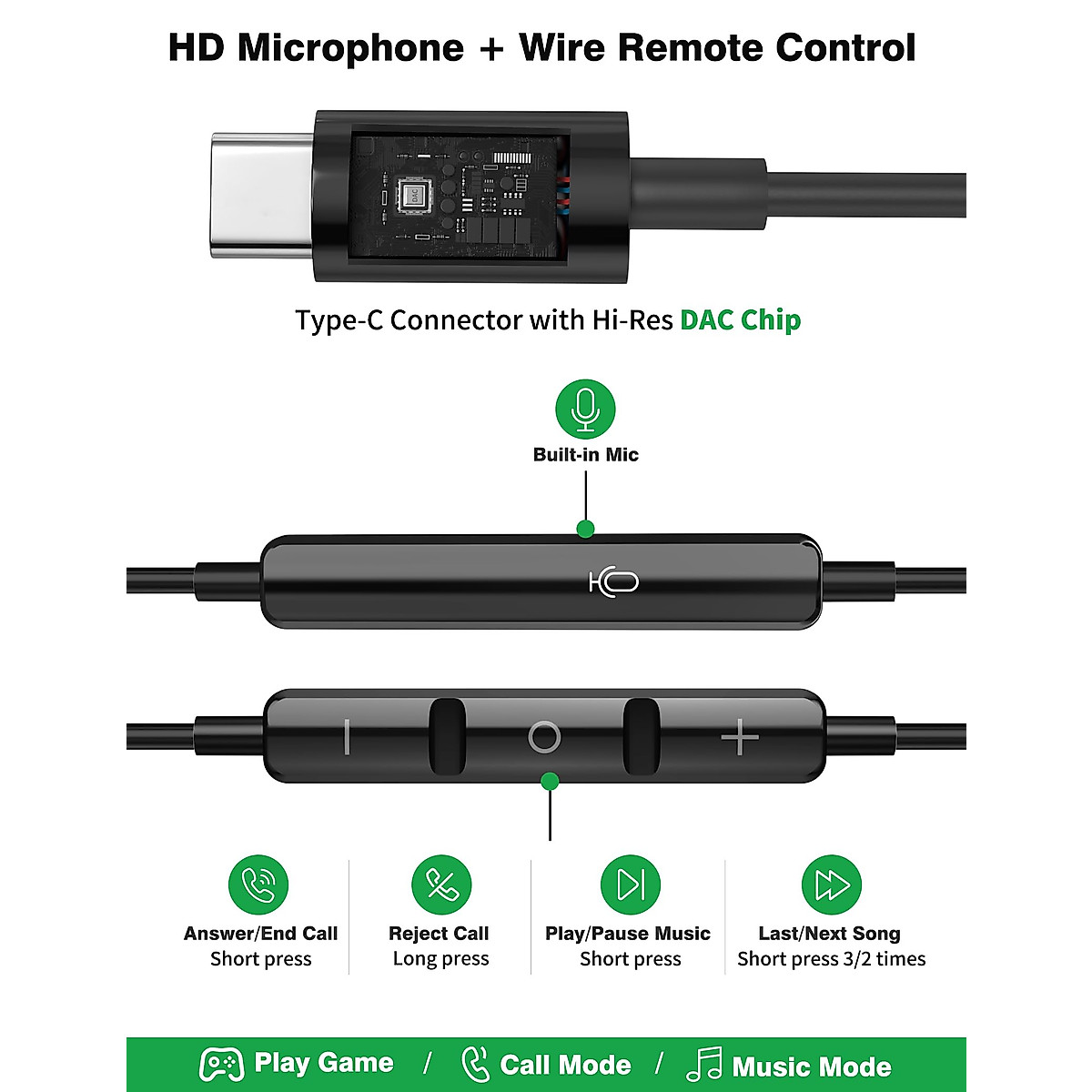 HD Microphone + Wire Remote Control

DAC

Type-C Connector with Hi-Res DAC Chip

Built-in Mic

Answer/End Call
Short press

Reject Call
Long press

Play/Pause Music
Short press

Last/Next Song
Short press 3/2 times

Play Game / Call Mode / Music Mode