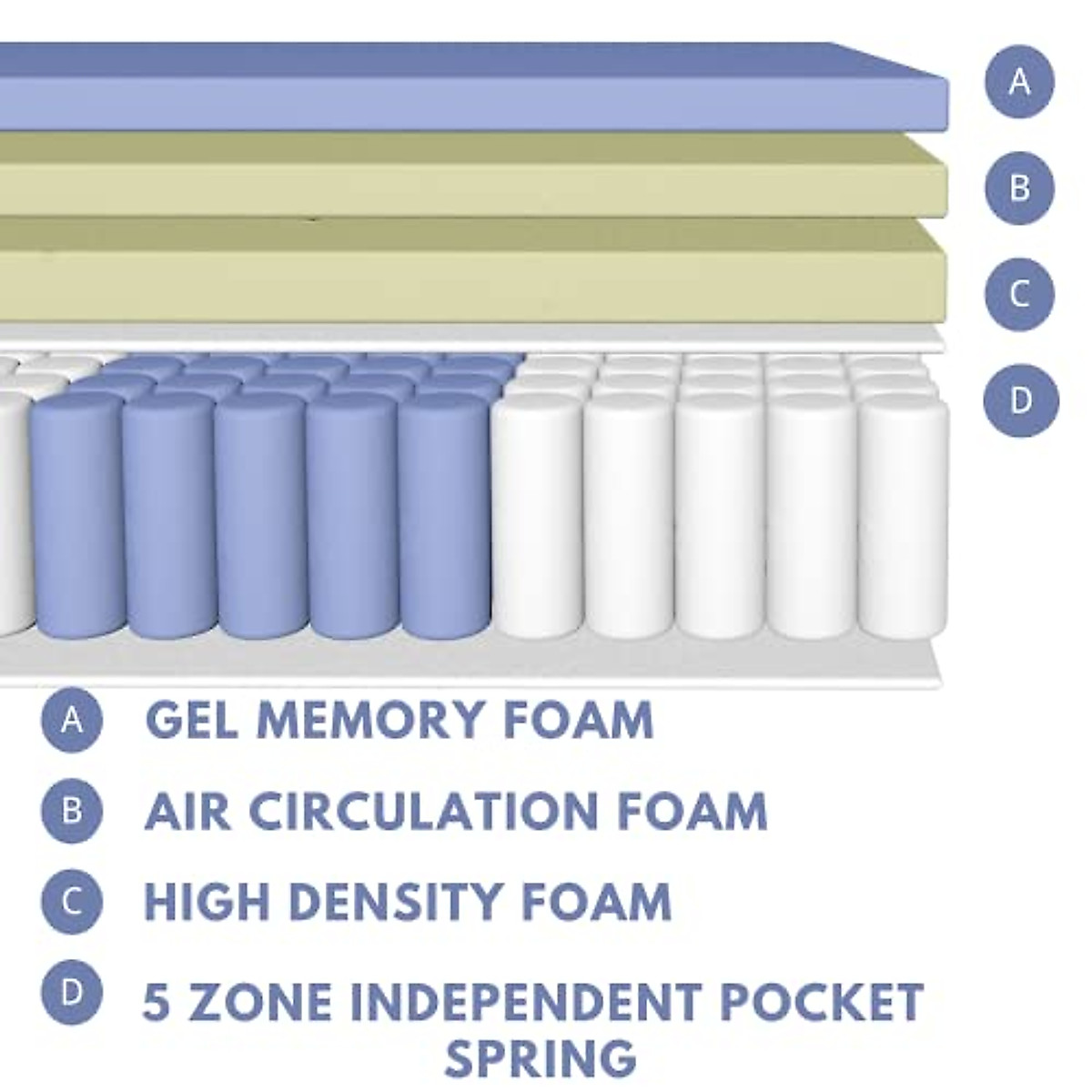 A

B

C

D

A GEL MEMORY FOAM

B AIR CIRCULATION FOAM

C HIGH DENSITY FOAM

D 5 ZONE INDEPENDENT POCKET SPRING