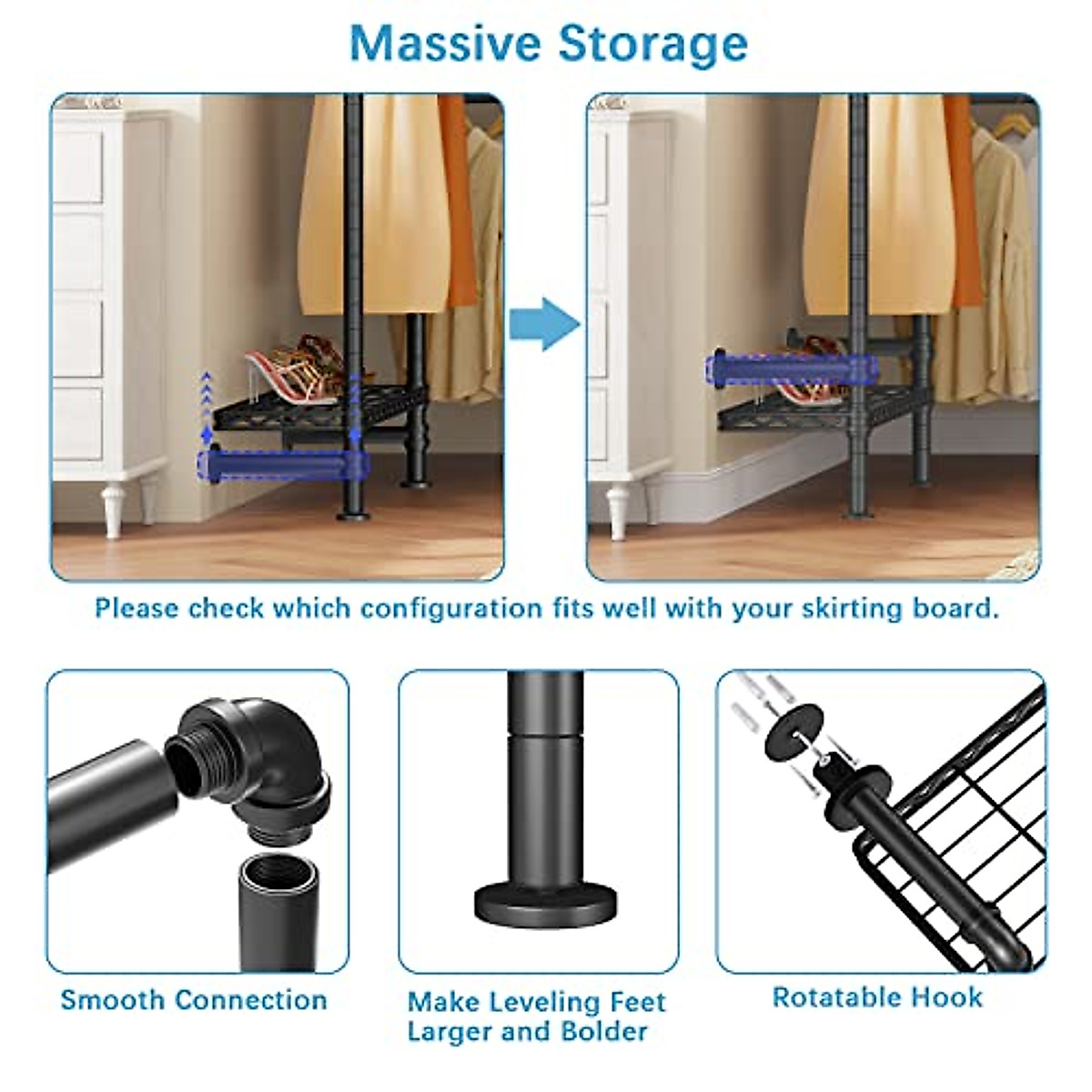 Massive Storage

Please check which configuration fits well with your skirting board.

Smooth Connection

Make Leveling Feet Larger and Bolder

Rotatable Hook