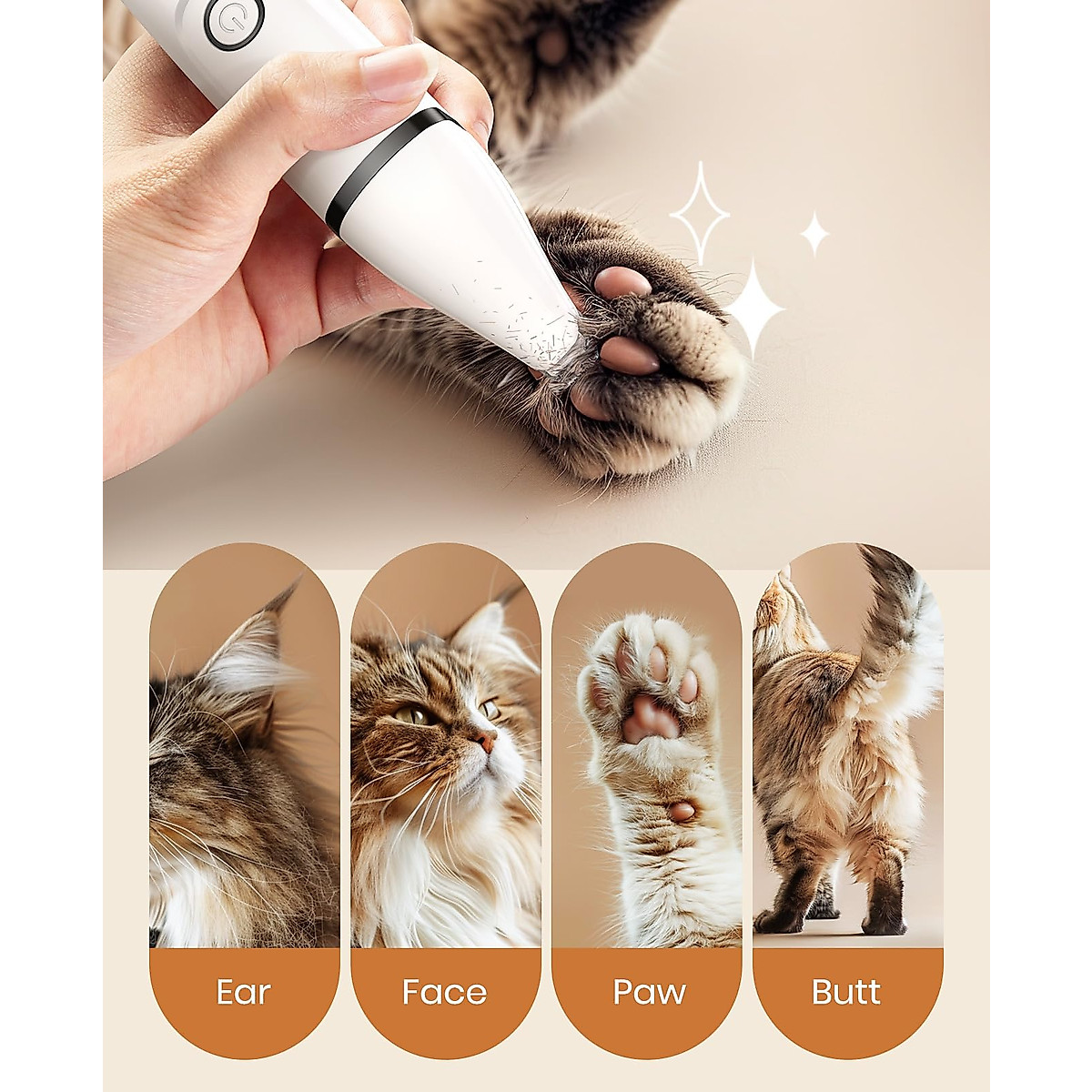 Ear

Face

Paw

Butt