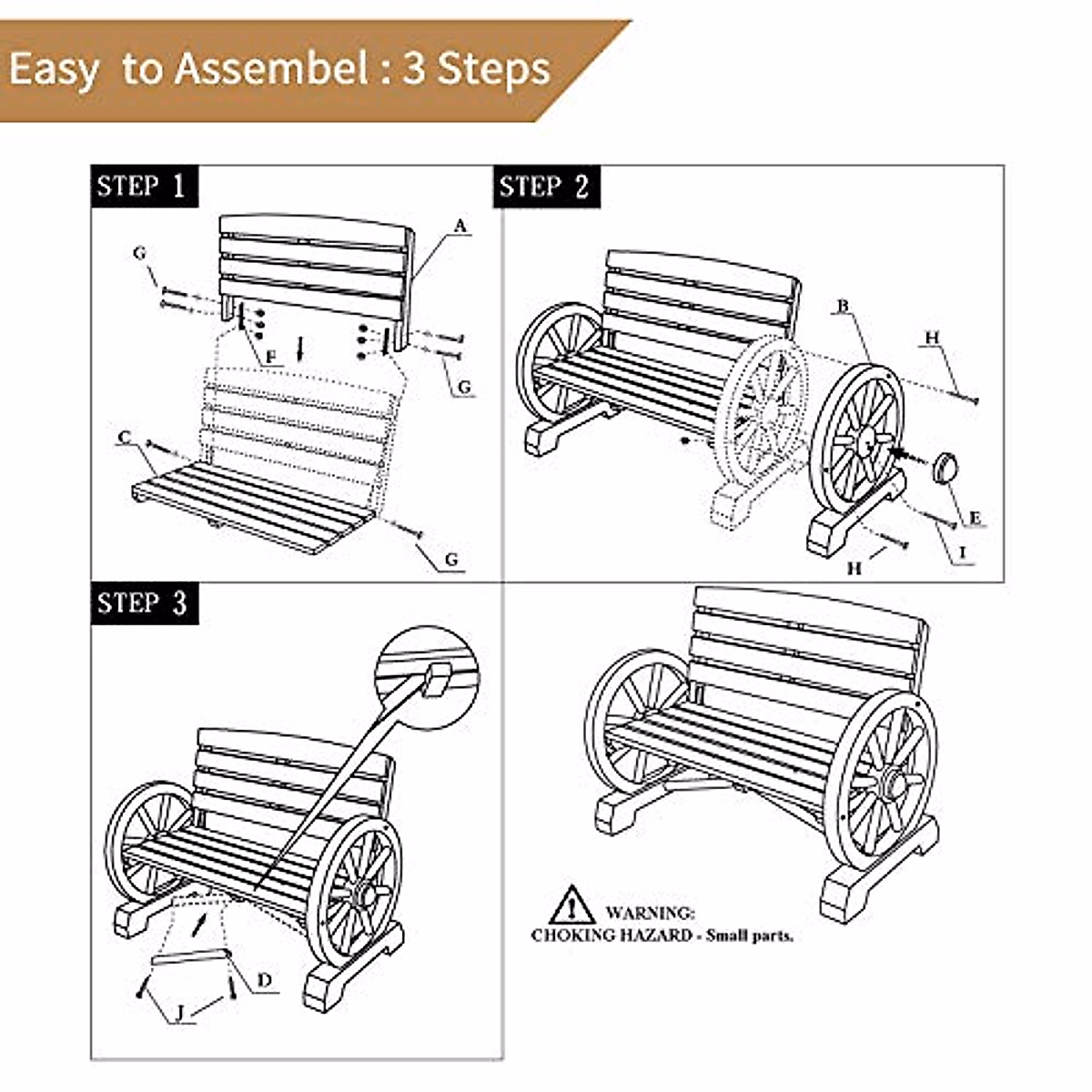 Easy to Assembel : 3 Steps

STEP 1

A

G

F

G

C

G

STEP 2

B

H

E

I

H

STEP 3

D

J

WARNING:
CHOKING HAZARD - Small parts.