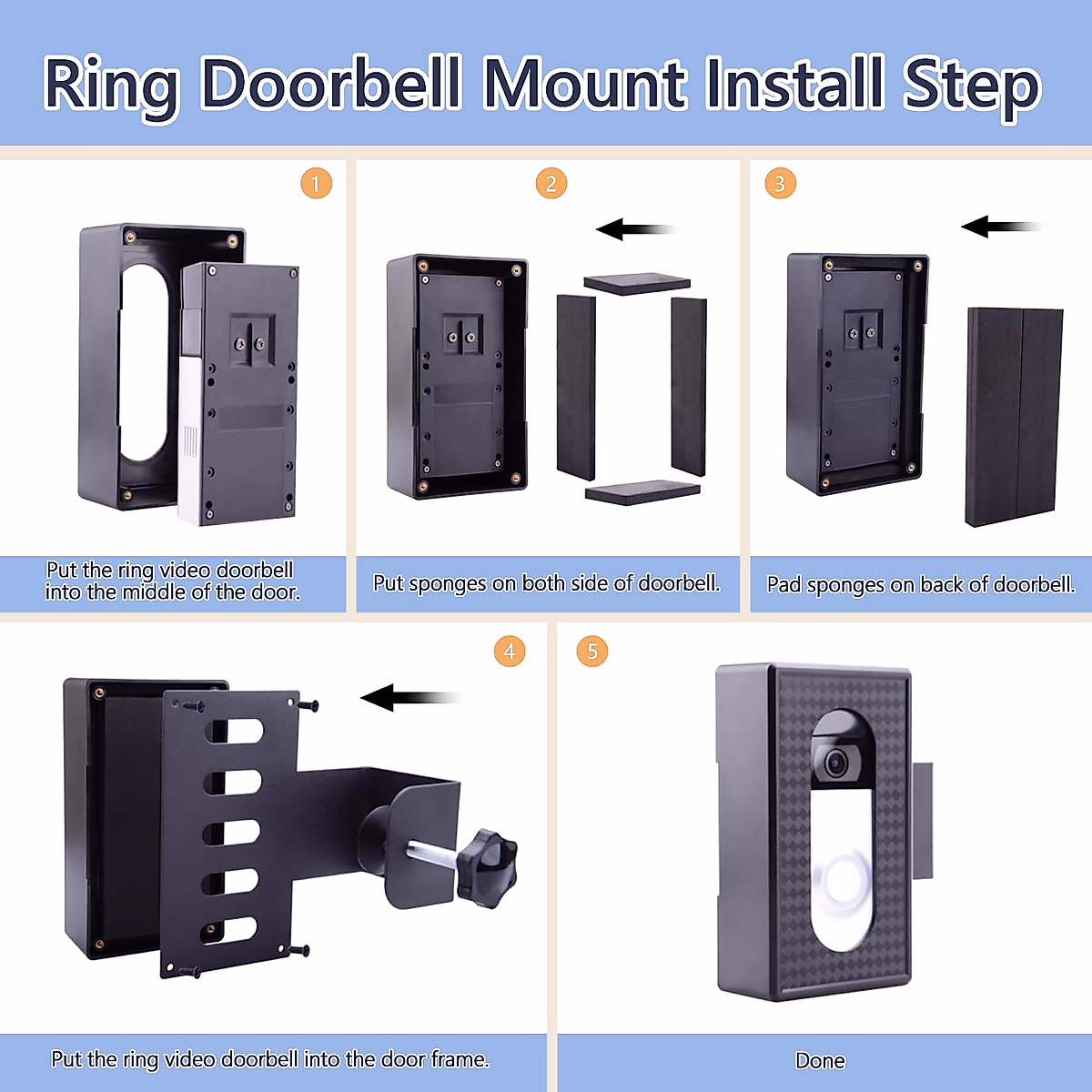 Ring Doorbell Mount Install Step

1

Put the ring video doorbell into the middle of the door.

2

Put sponges on both side of doorbell.

3

Pad sponges on back of doorbell.

4

Put the ring video doorbell into the door frame.

5

Done