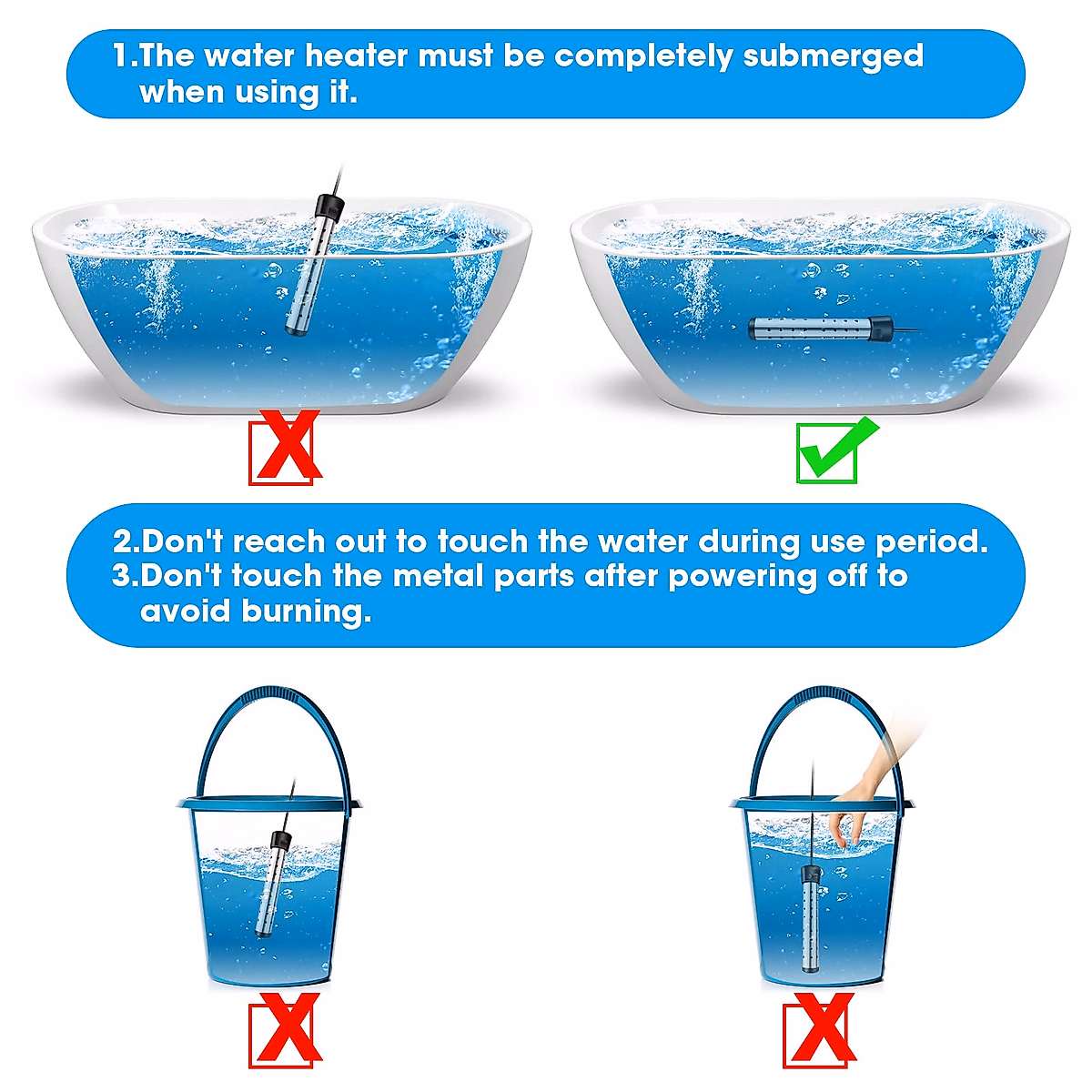 1.The water heater must be completely submerged when using it.

2.Don't reach out to touch the water during use period.
3.Don't touch the metal parts after powering off to avoid burning.