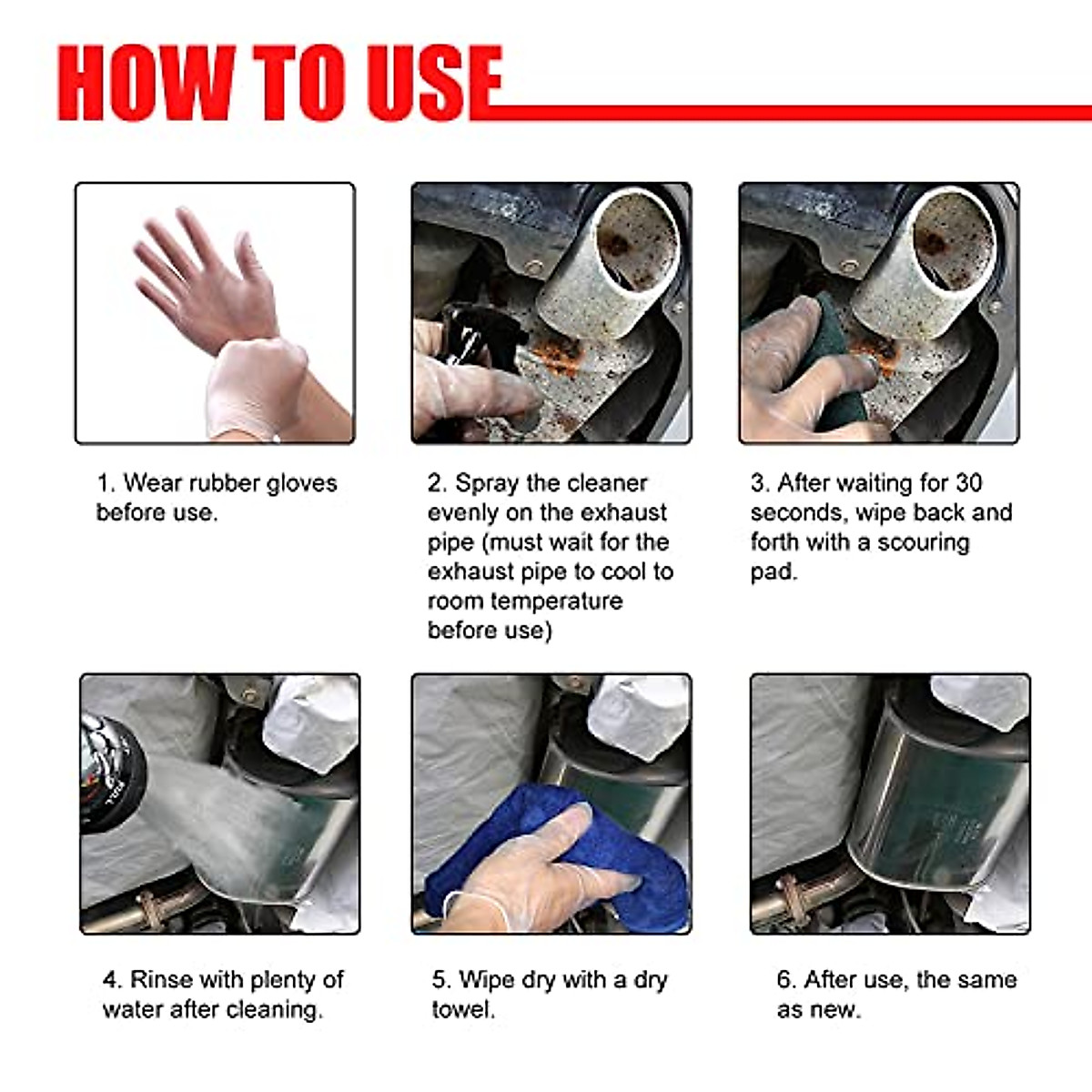 HOW TO USE

1. Wear rubber gloves before use.

2. Spray the cleaner evenly on the exhaust pipe (must wait for the exhaust pipe to cool to room temperature before use)

3. After waiting for 30 seconds, wipe back and forth with a scouring pad.

4. Rinse with plenty of water after cleaning.

5. Wipe dry with a dry towel.

6. After use, the same as new.