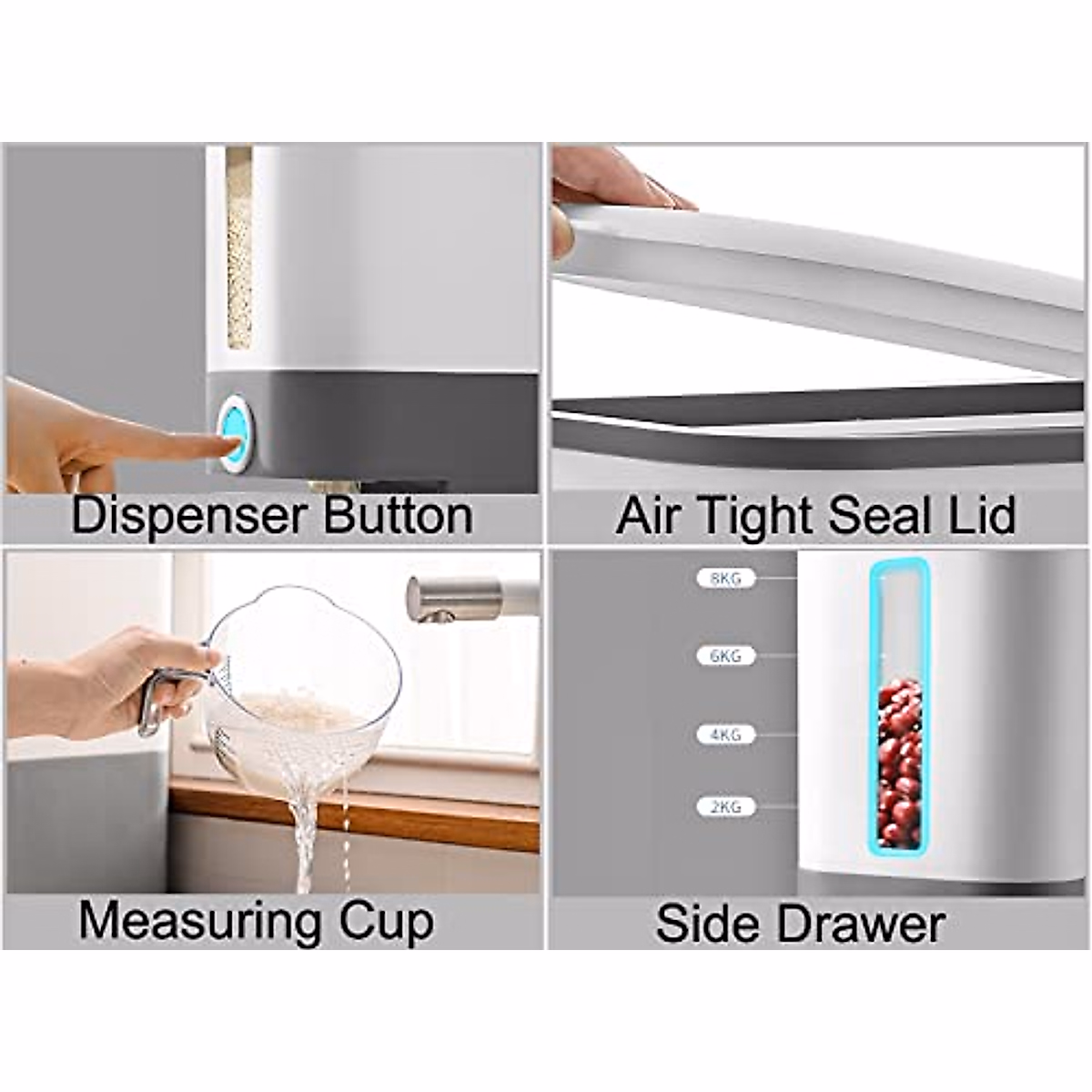 Dispenser Button

Air Tight Seal Lid

Measuring Cup

8KG
6KG
4KG
2KG

Side Drawer