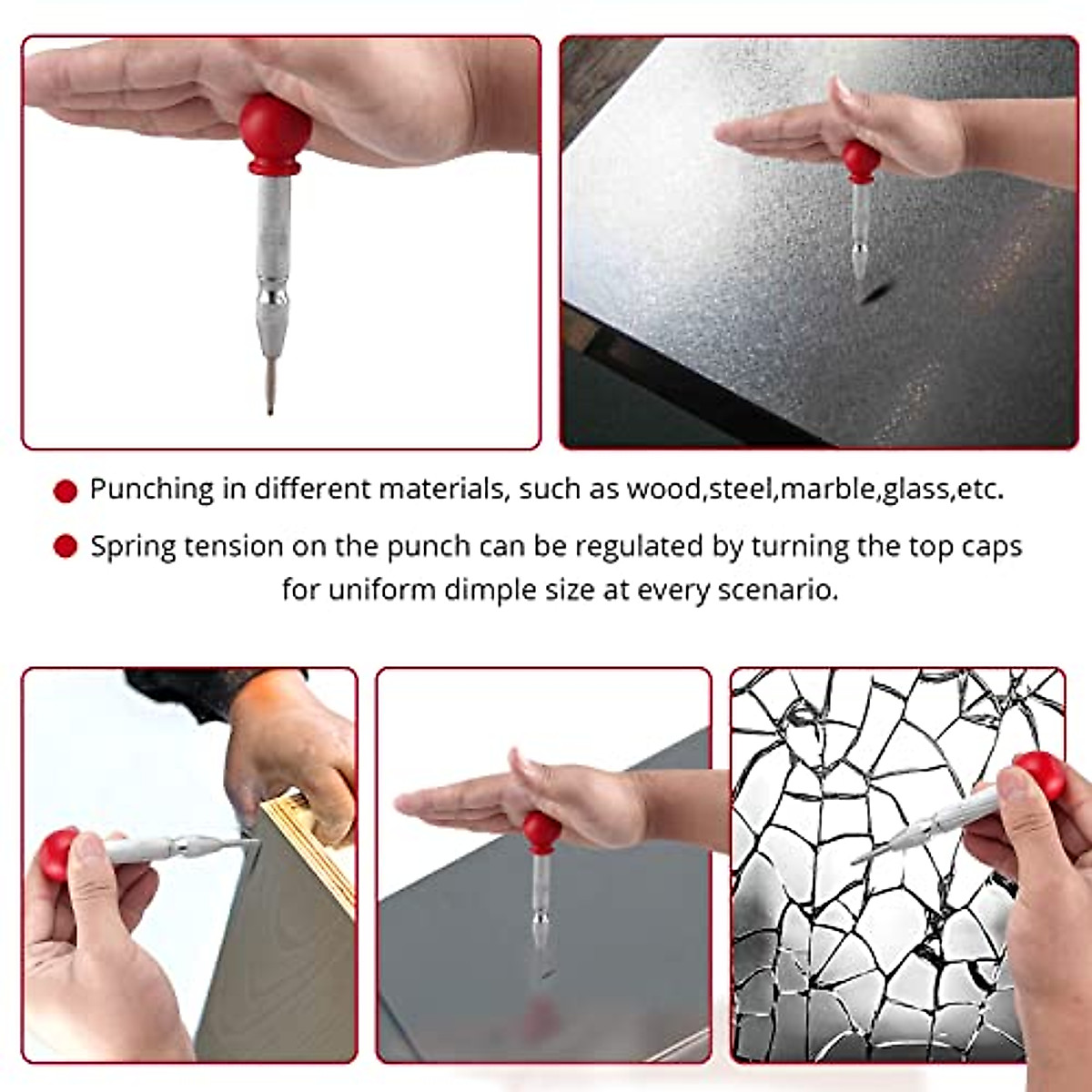 Punching in different materials, such as wood,steel,marble,glass,etc.

Spring tension on the punch can be regulated by turning the top caps for uniform dimple size at every scenario.