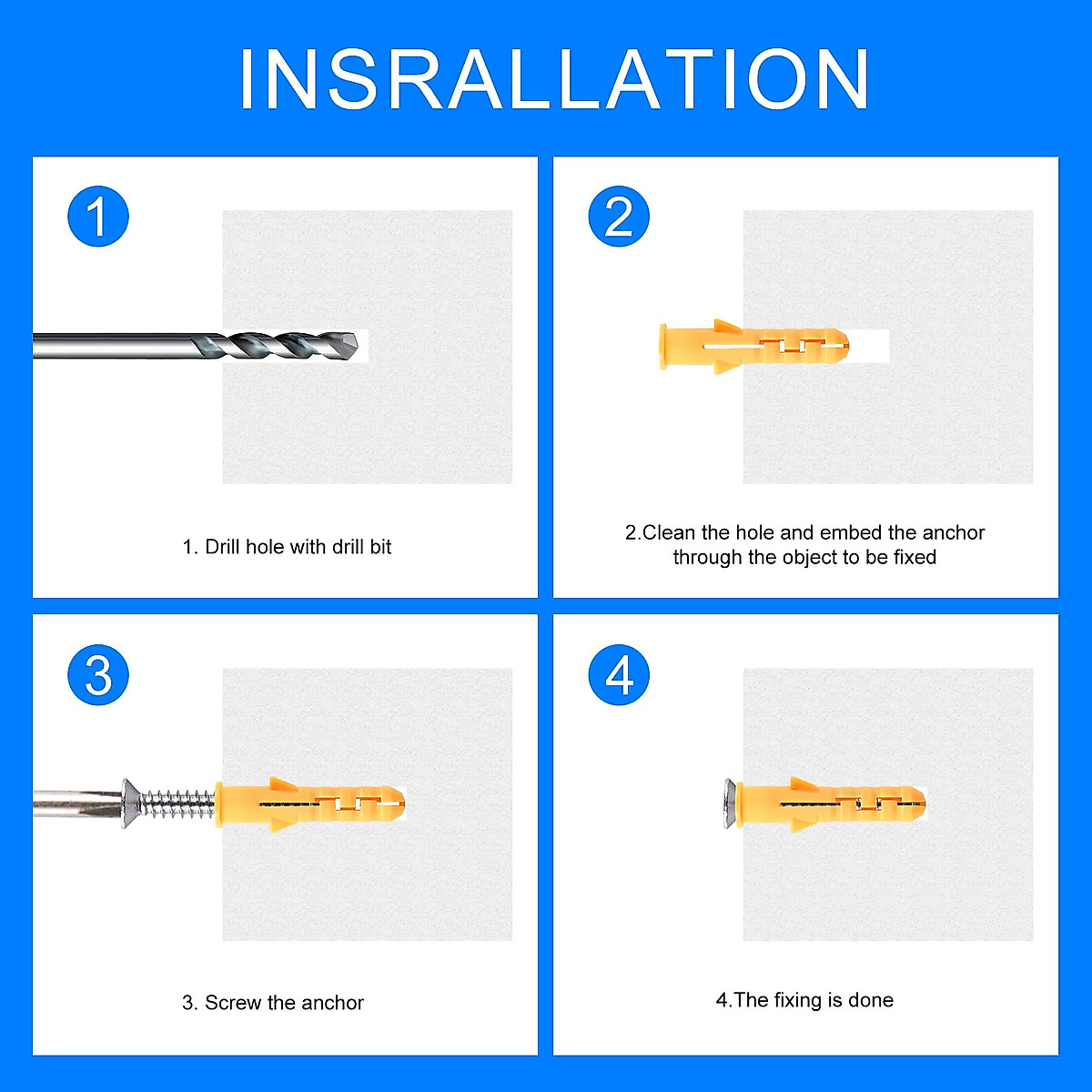 INSRALLATION

1

1. Drill hole with drill bit

2

2.Clean the hole and embed the anchor through the object to be fixed

3

3. Screw the anchor

4

4.The fixing is done