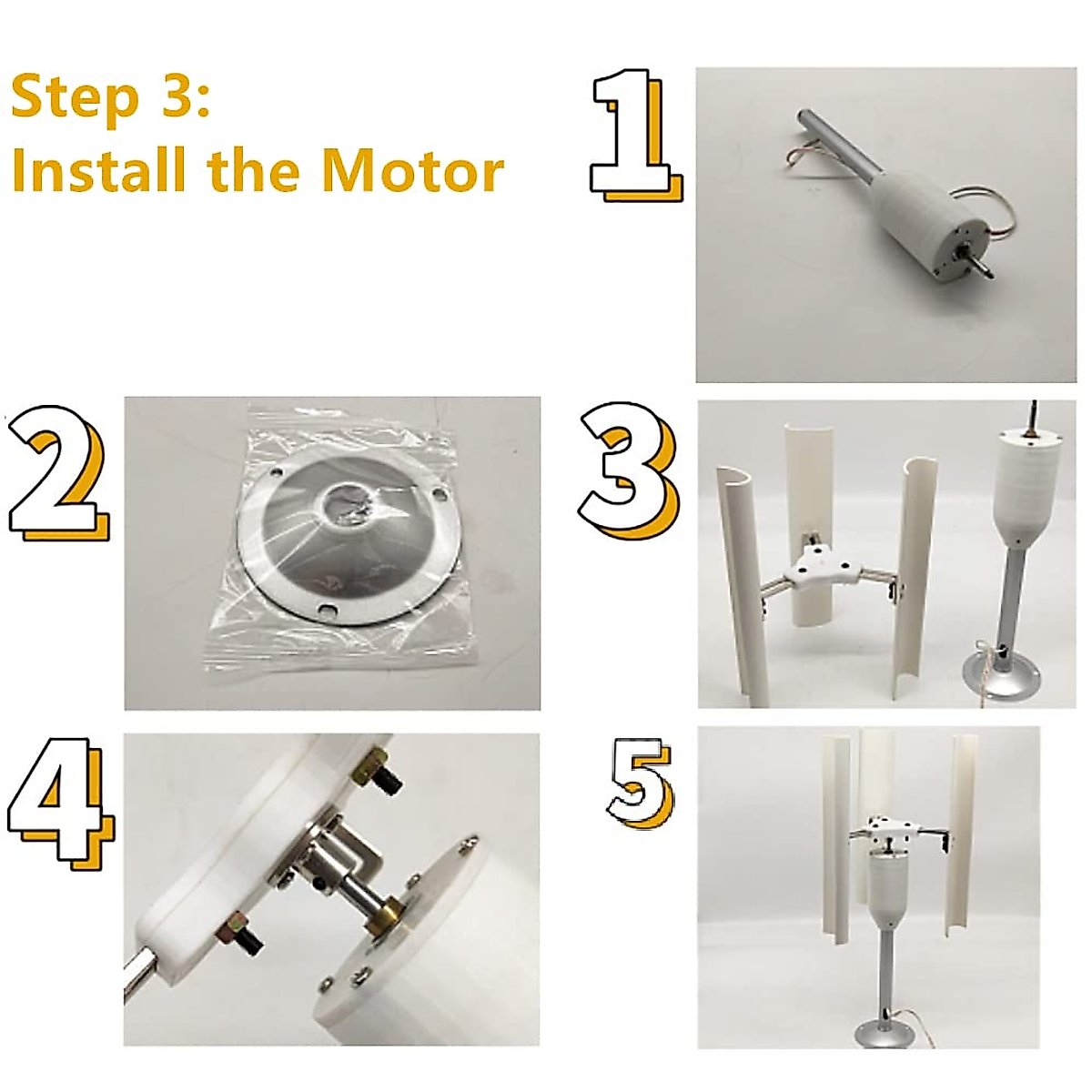 Step 3:
Install the Motor

1

2

3

4

5