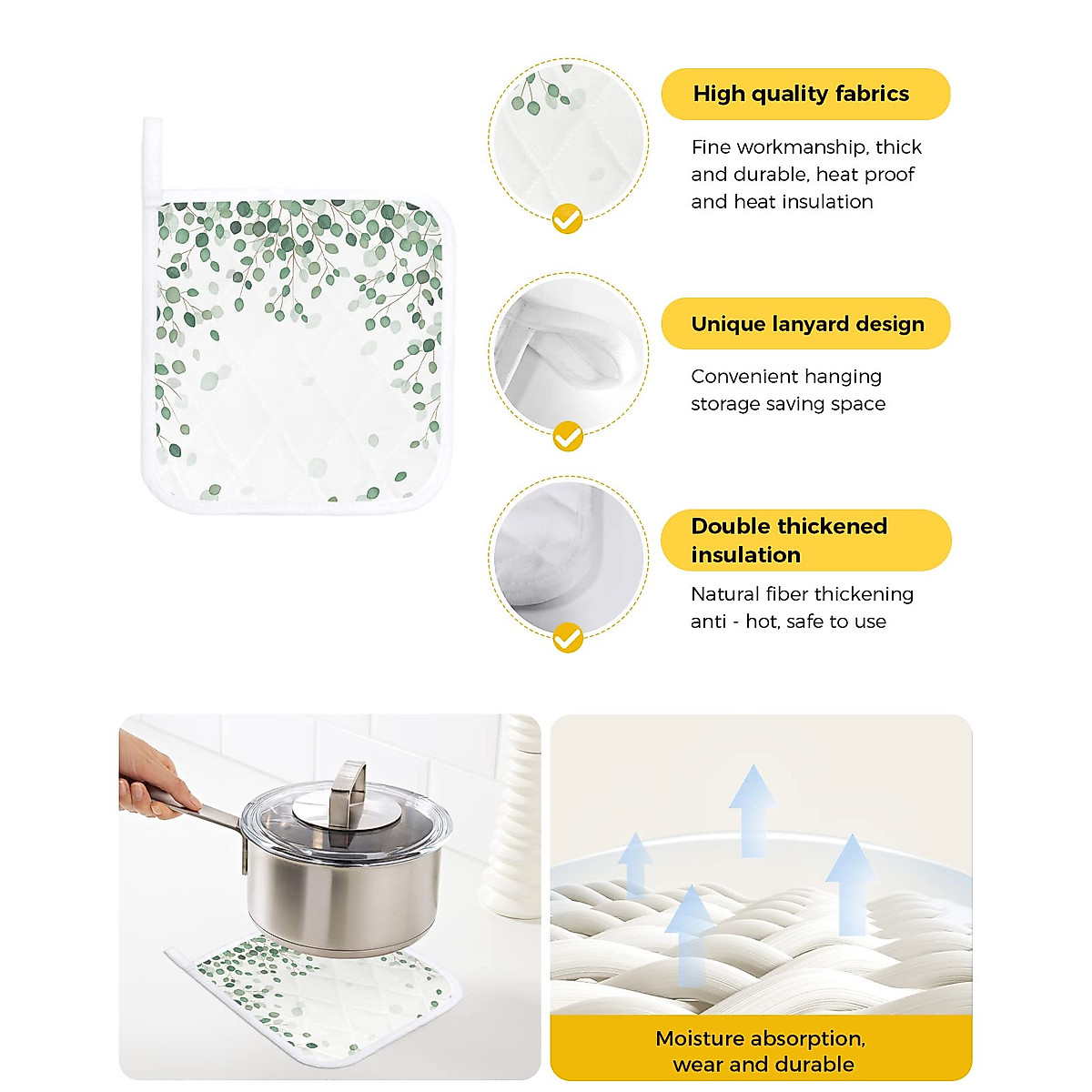 High quality fabrics

Fine workmanship, thick and durable, heat proof and heat insulation

Unique lanyard design

Convenient hanging storage saving space

Double thickened insulation

Natural fiber thickening anti - hot, safe to use

Moisture absorption, wear and durable