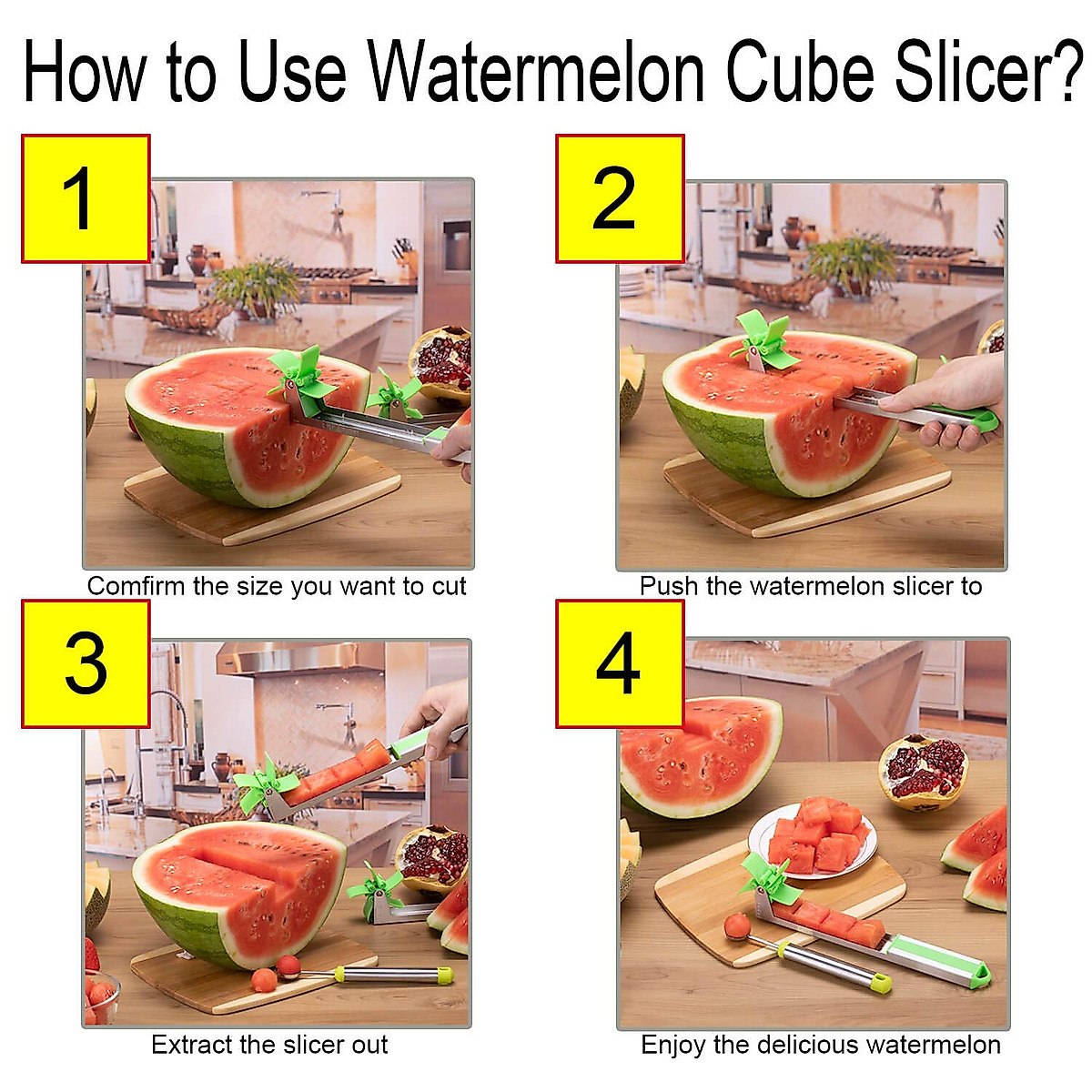 How to Use Watermelon Cube Slicer?

1

Comfirm the size you want to cut

2

Push the watermelon slicer to

3

Extract the slicer out

4

Enjoy the delicious watermelon