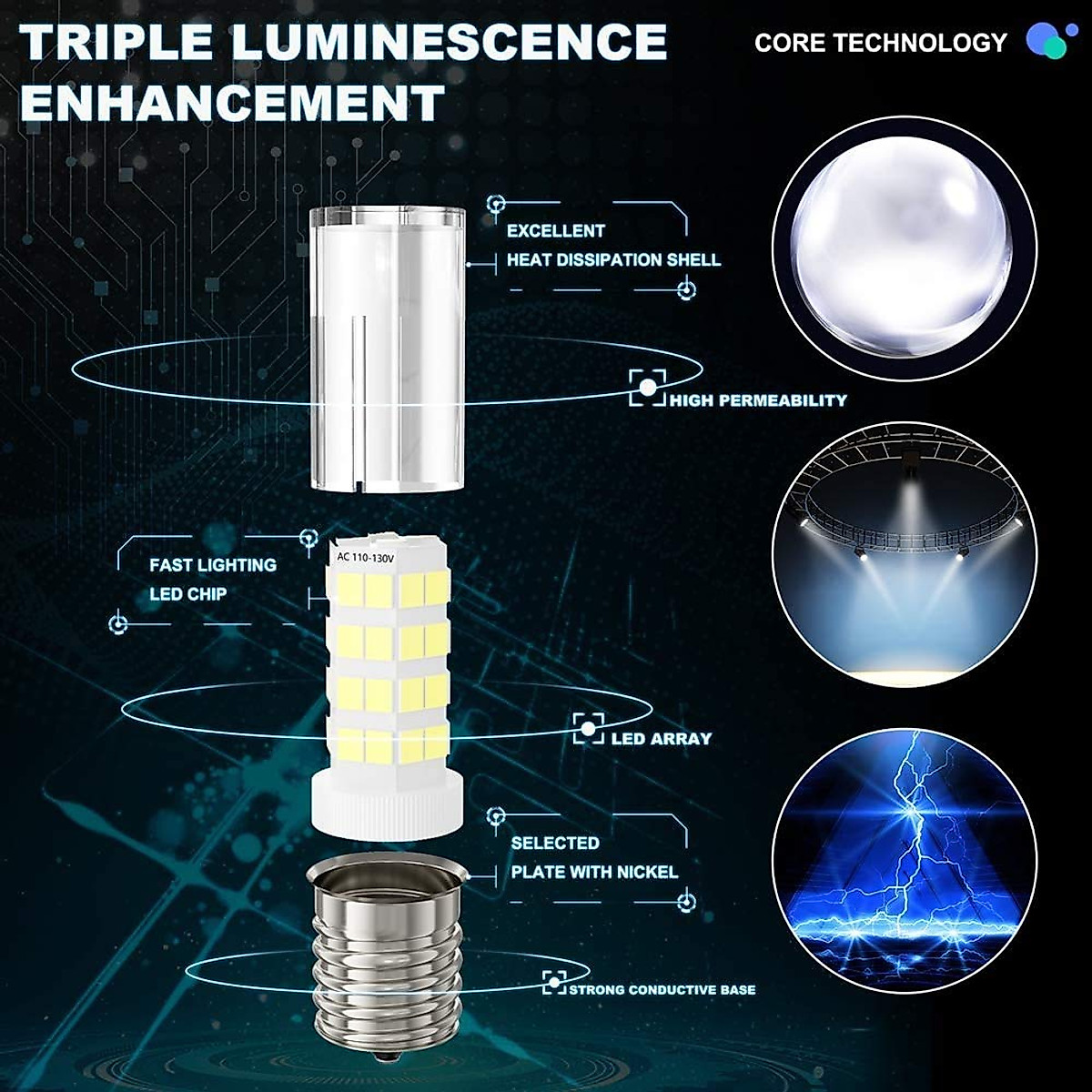 TRIPLE LUMINESCENCE ENHANCEMENT

CORE TECHNOLOGY

EXCELLENT
HEAT DISSIPATION SHELL

HIGH PERMEABILITY

FAST LIGHTING
LED CHIP

AC 110-130V

LED ARRAY

SELECTED
PLATE WITH NICKEL

STRONG CONDUCTIVE BASE