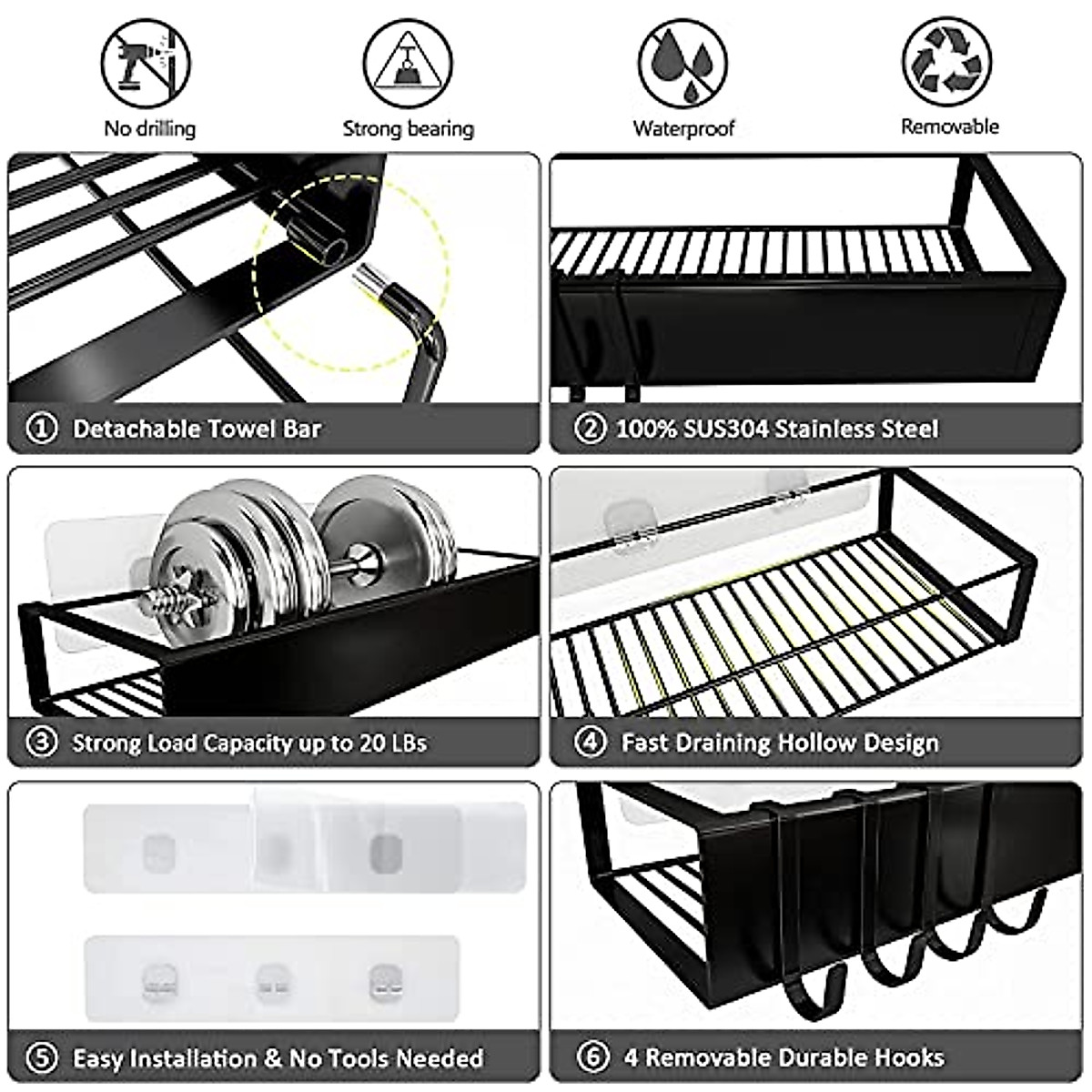 No drilling

Strong bearing

Waterproof

Removable

① Detachable Towel Bar

② 100% SUS304 Stainless Steel

③ Strong Load Capacity up to 20 LBs

④ Fast Draining Hollow Design

⑤ Easy Installation & No Tools Needed

⑥ 4 Removable Durable Hooks