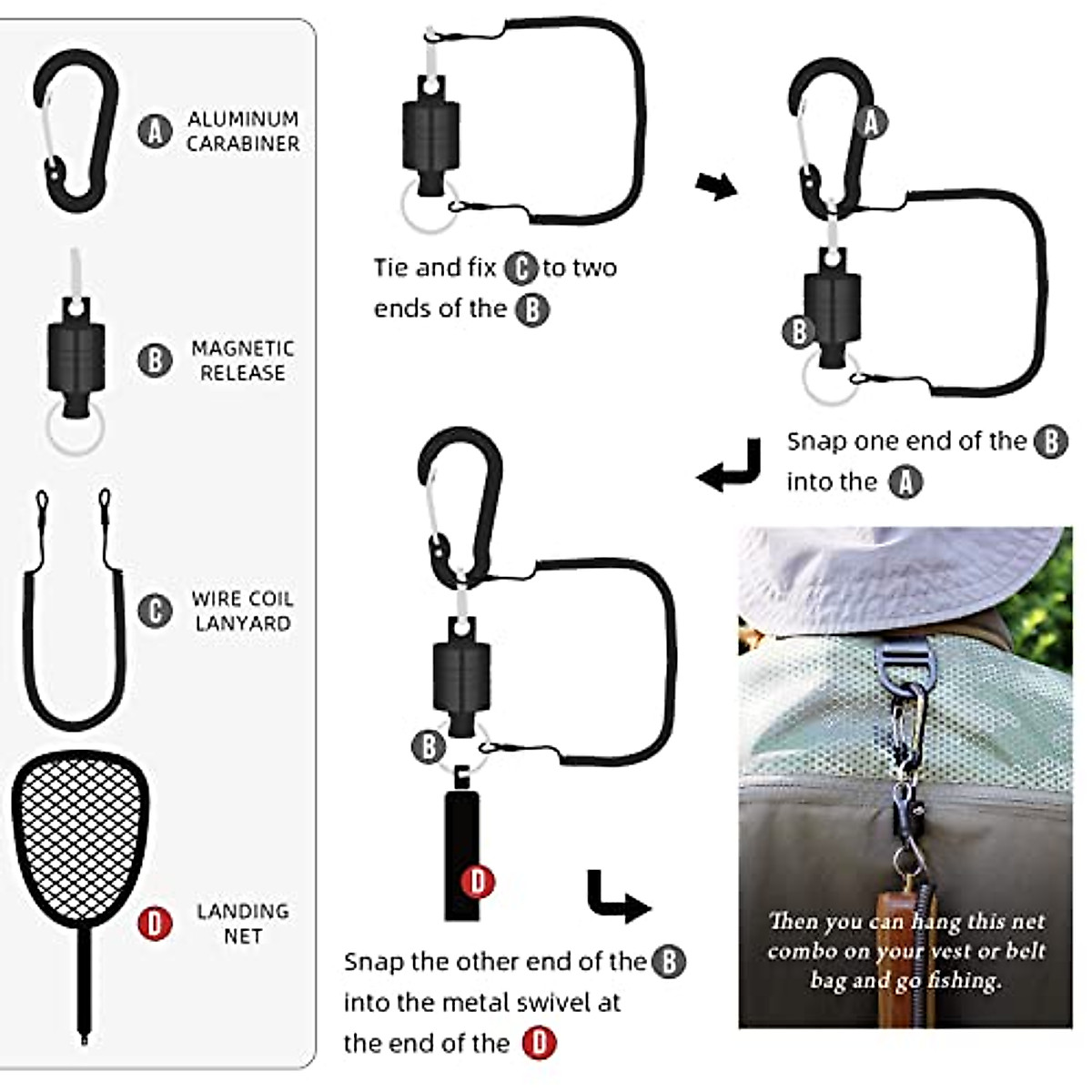 A ALUMINUM CARABINER

B MAGNETIC RELEASE

C WIRE COIL LANYARD

D LANDING NET

Tie and fix C to two ends of the B

A

B

Snap one end of the B into the A

B

D

Snap the other end of the B into the metal swivel at the end of the D

Then you can hang this net combo on your vest or belt bag and go fishing.