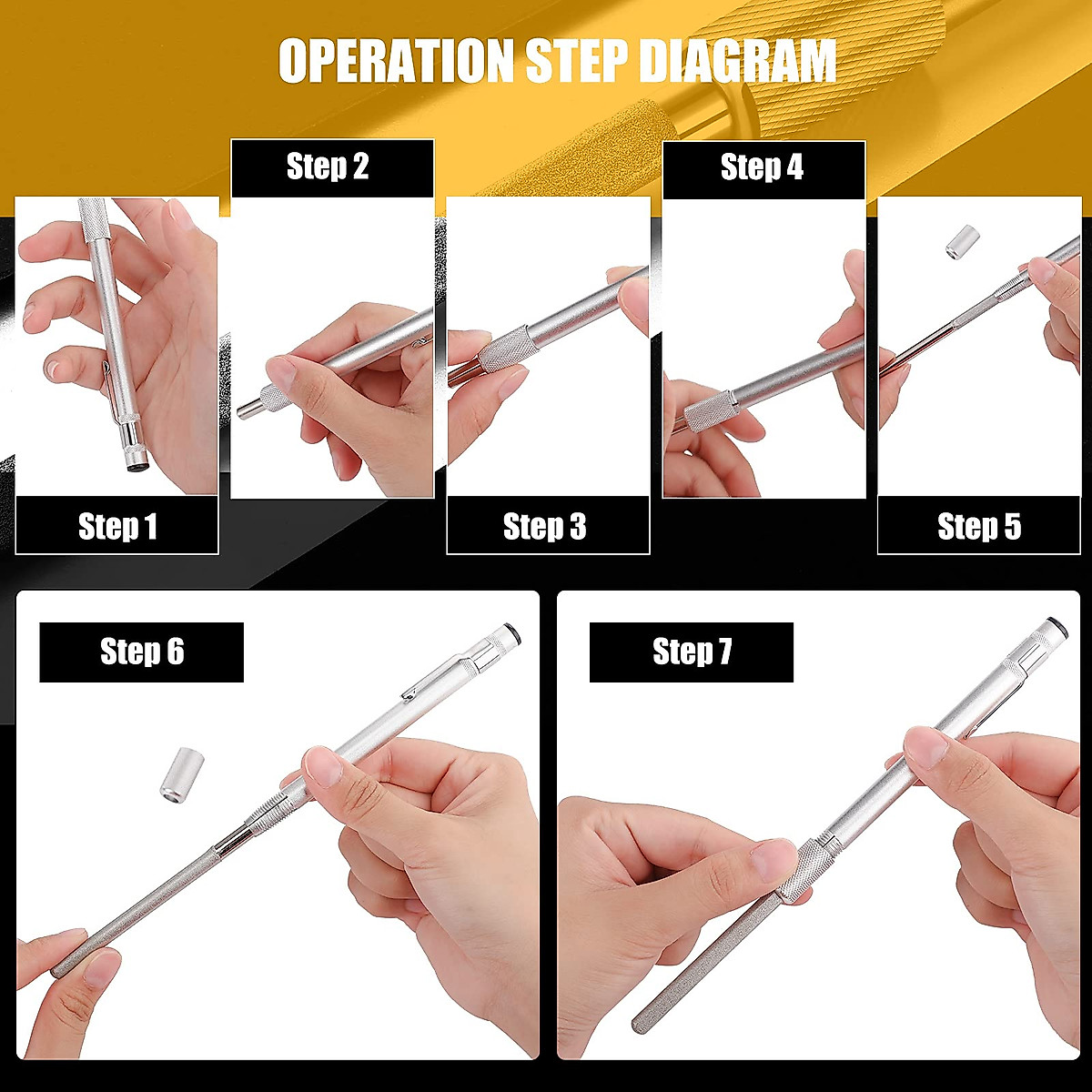 OPERATION STEP DIAGRAM

Step 1

Step 2

Step 3

Step 4

Step 5

Step 6

Step 7