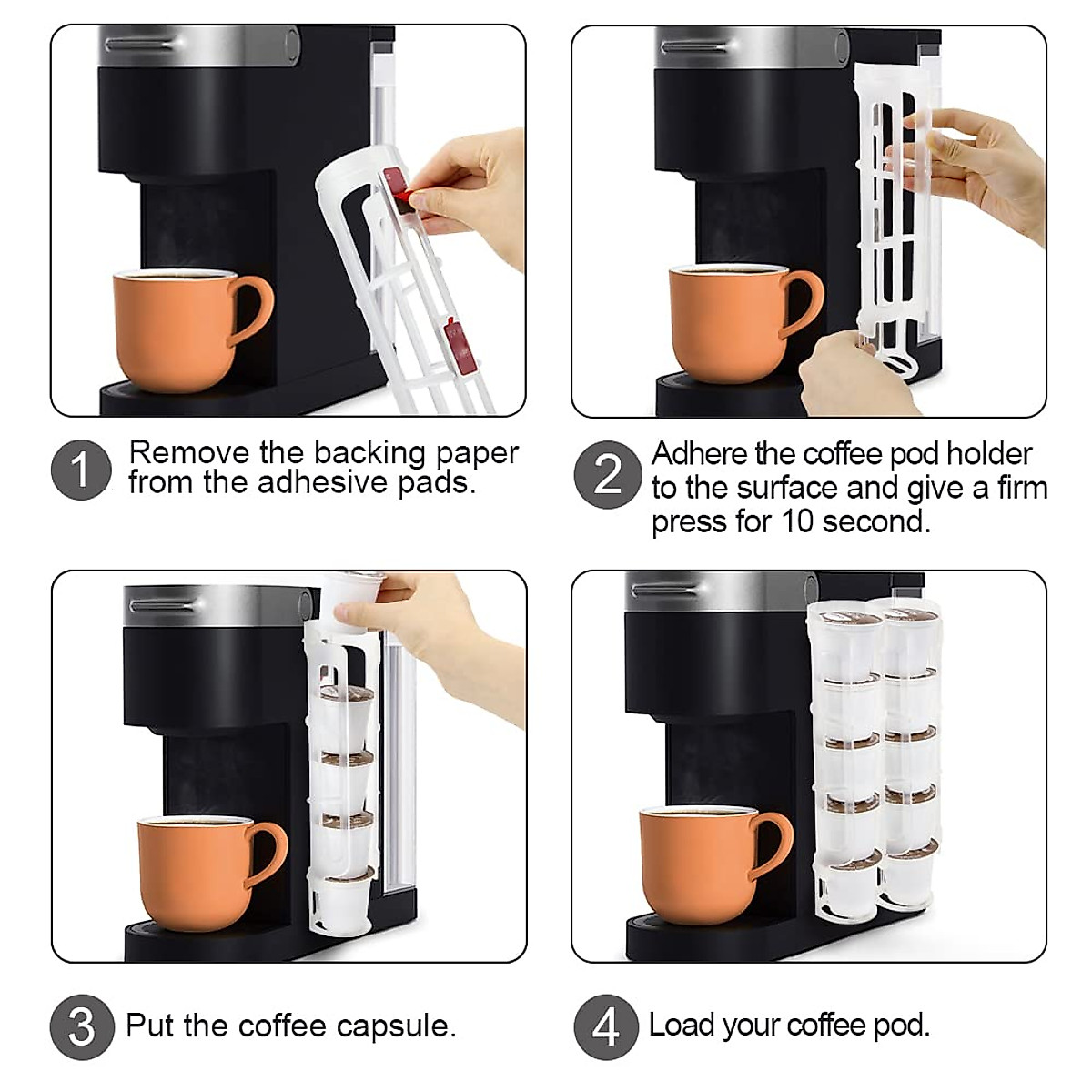 1 Remove the backing paper from the adhesive pads.

2 Adhere the coffee pod holder to the surface and give a firm press for 10 second.

3 Put the coffee capsule.

4 Load your coffee pod.