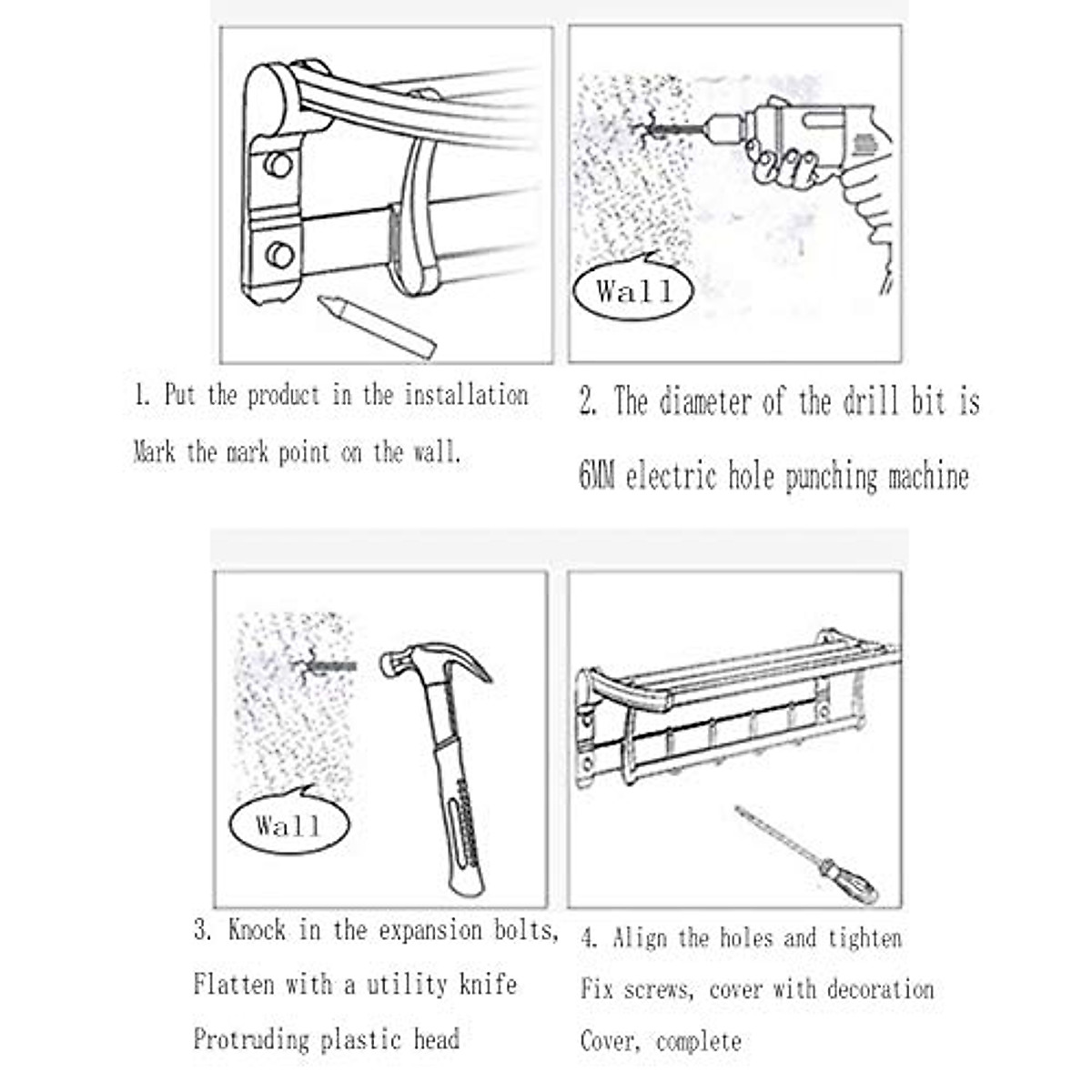 Wall

1. Put the product in the installation
Mark the mark point on the wall.

2. The diameter of the drill bit is
6MM electric hole punching machine

Wall

3. Knock in the expansion bolts,
Flatten with a utility knife
Protruding plastic head

4. Align the holes and tighten
Fix screws, cover with decoration
Cover, complete