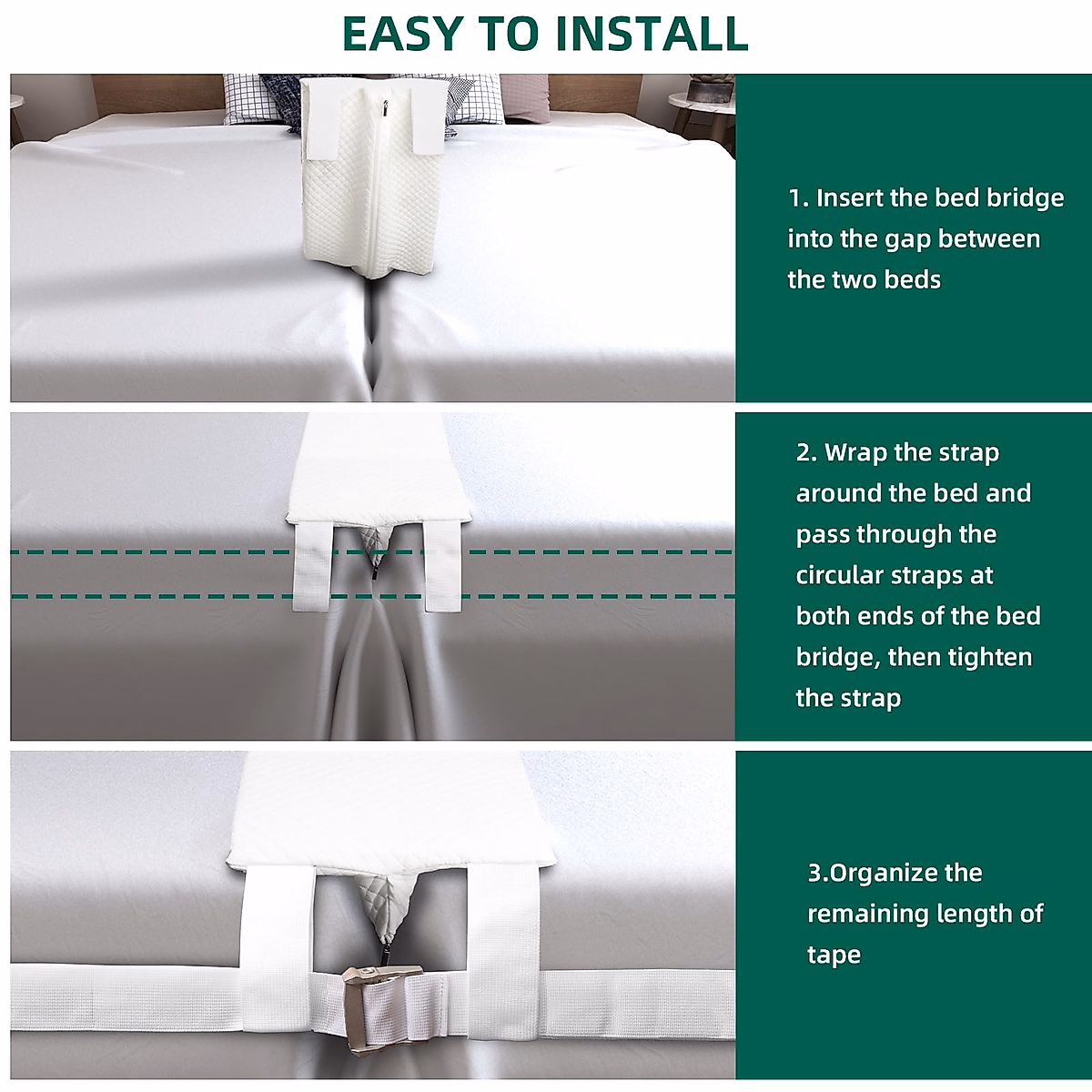 EASY TO INSTALL

1. Insert the bed bridge into the gap between the two beds

2. Wrap the strap around the bed and pass through the circular straps at both ends of the bed bridge, then tighten the strap

3.Organize the remaining length of tape