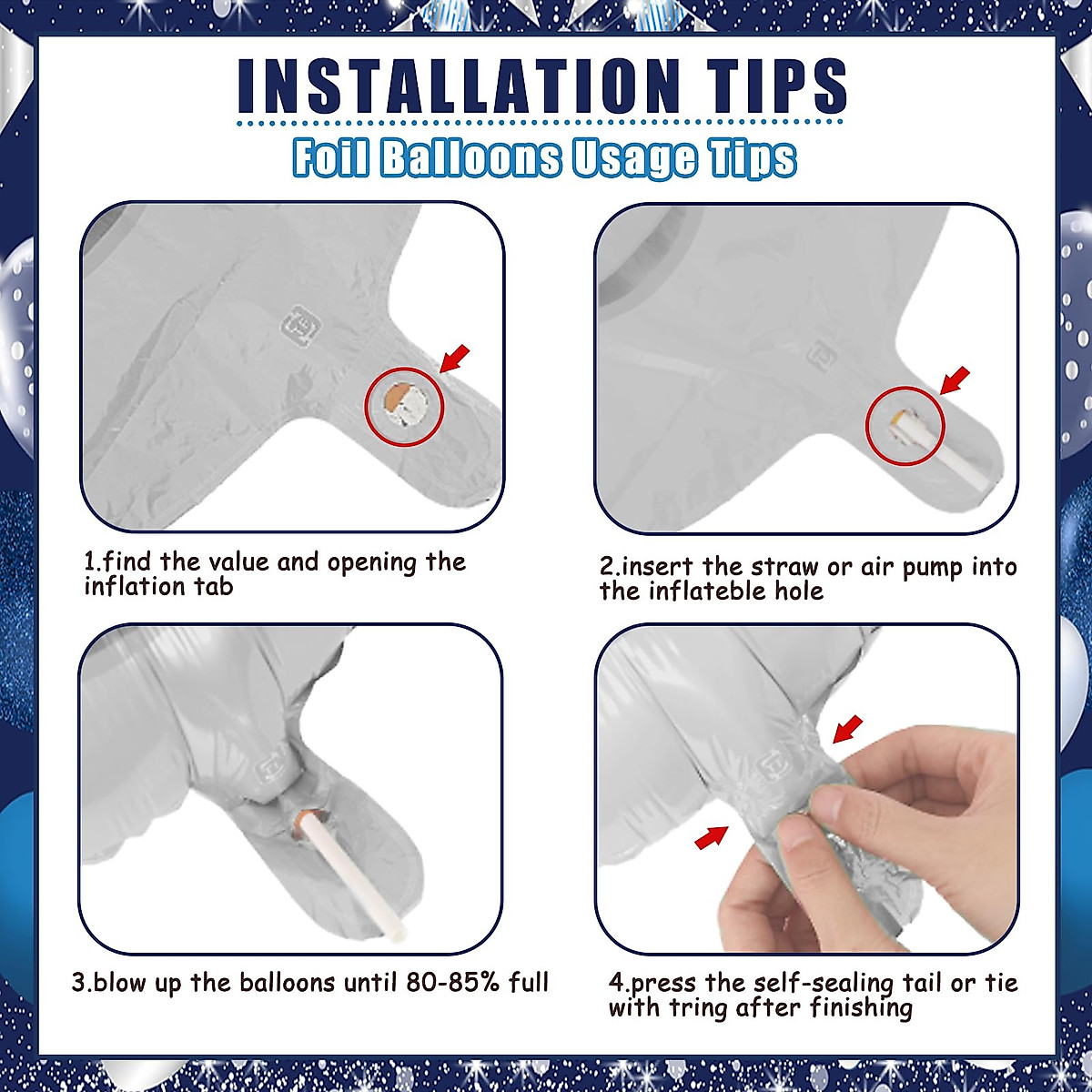 INSTALLATION TIPS
Foil Balloons Usage Tips

1.find the value and opening the inflation tab

2.insert the straw or air pump into the inflateble hole

3.blow up the balloons until 80-85% full

4.press the self-sealing tail or tie with tring after finishing