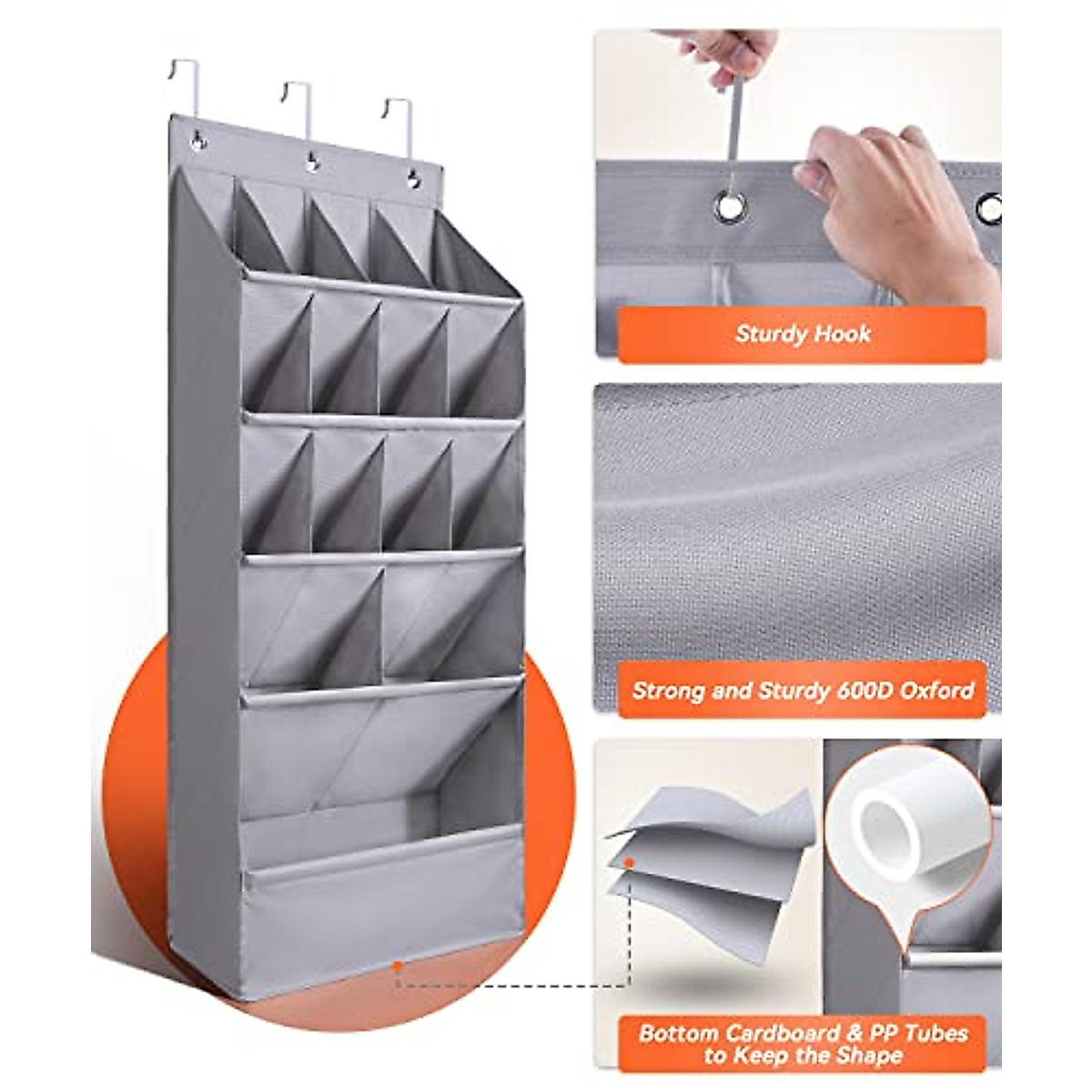 Sturdy Hook

Strong and Sturdy 600D Oxford

Bottom Cardboard & PP Tubes to Keep the Shape