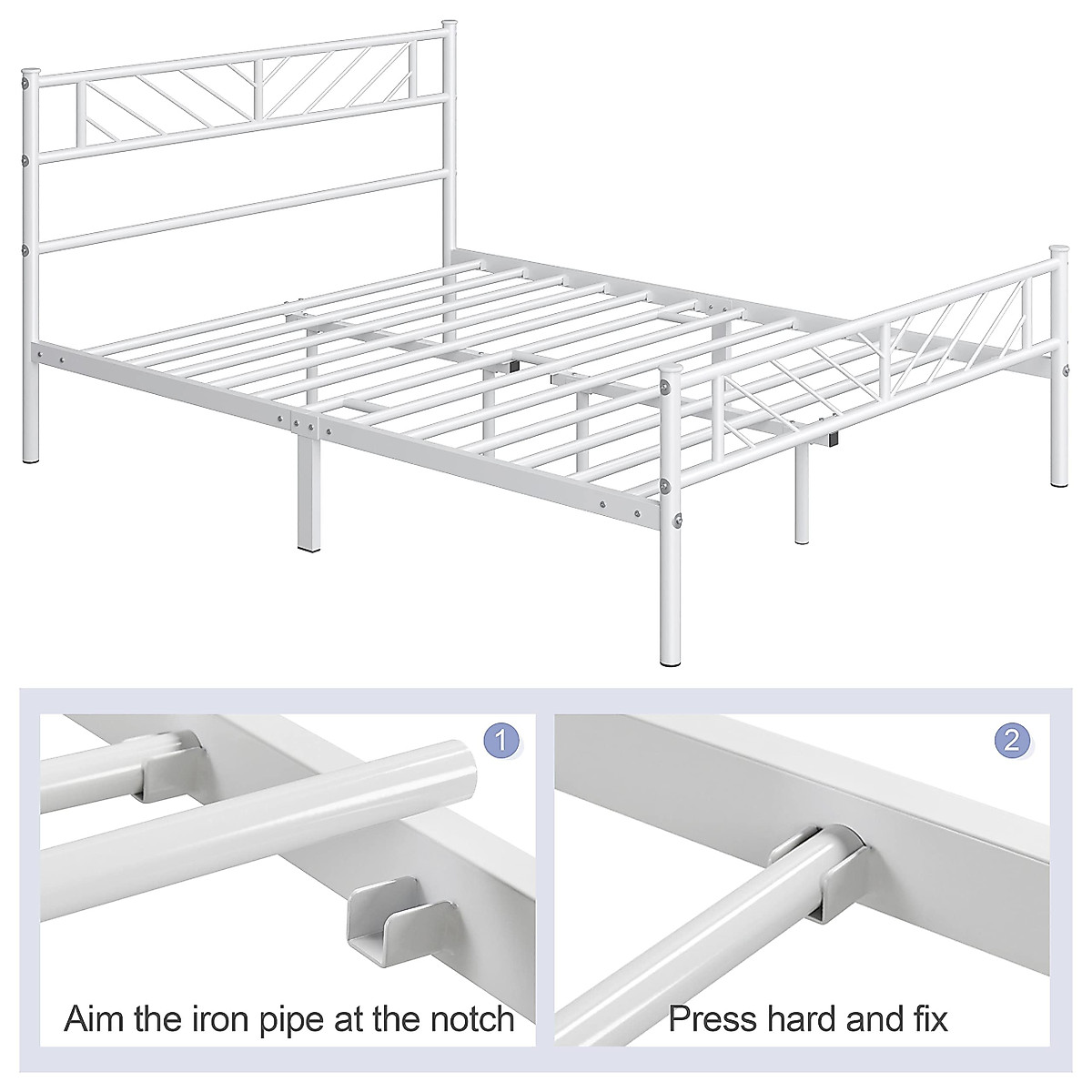 1

Aim the iron pipe at the notch

2

Press hard and fix