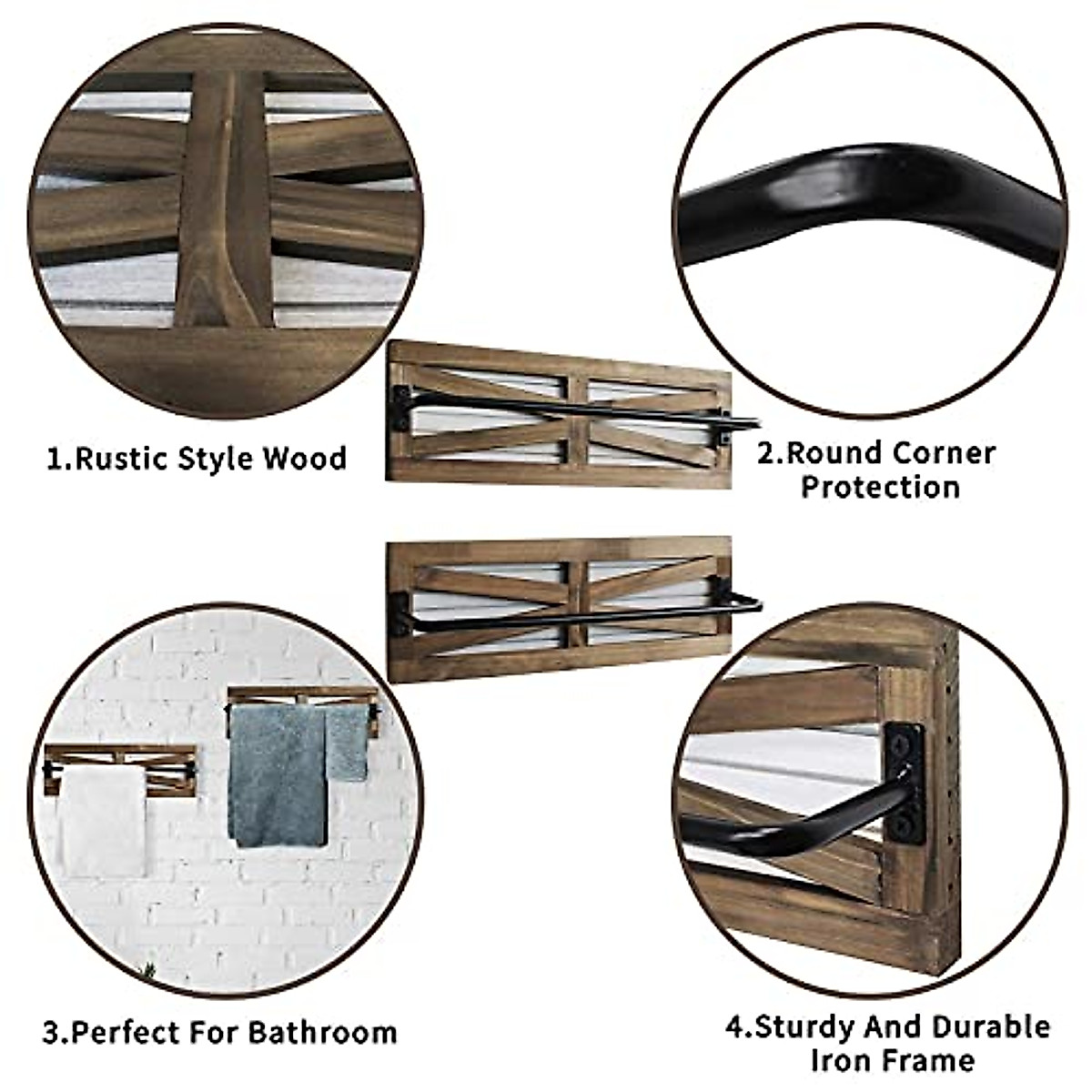 1.Rustic Style Wood

2.Round Corner Protection

3.Perfect For Bathroom

4.Sturdy And Durable Iron Frame