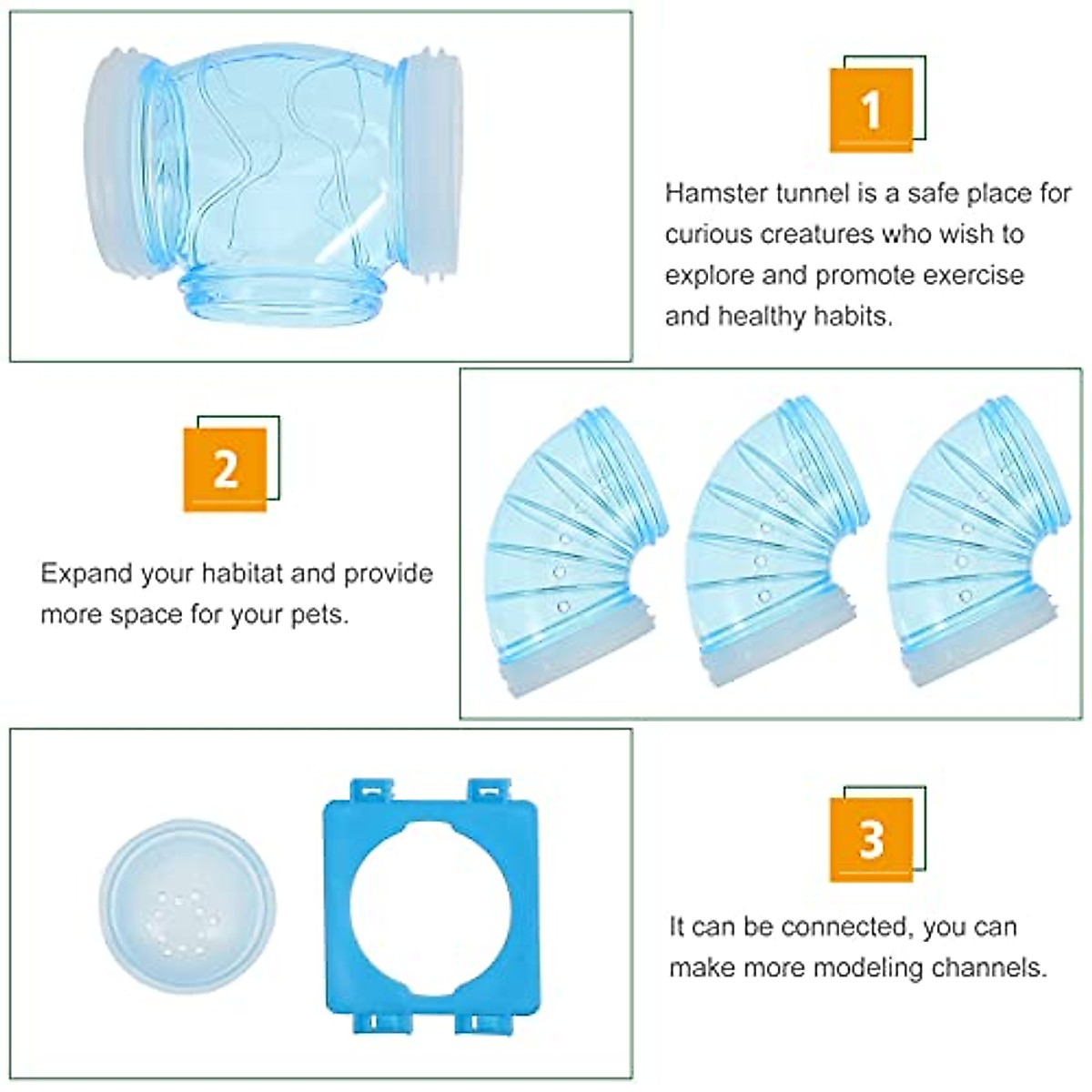 1

Hamster tunnel is a safe place for curious creatures who wish to explore and promote exercise and healthy habits.

2

Expand your habitat and provide more space for your pets.

3

It can be connected, you can make more modeling channels.