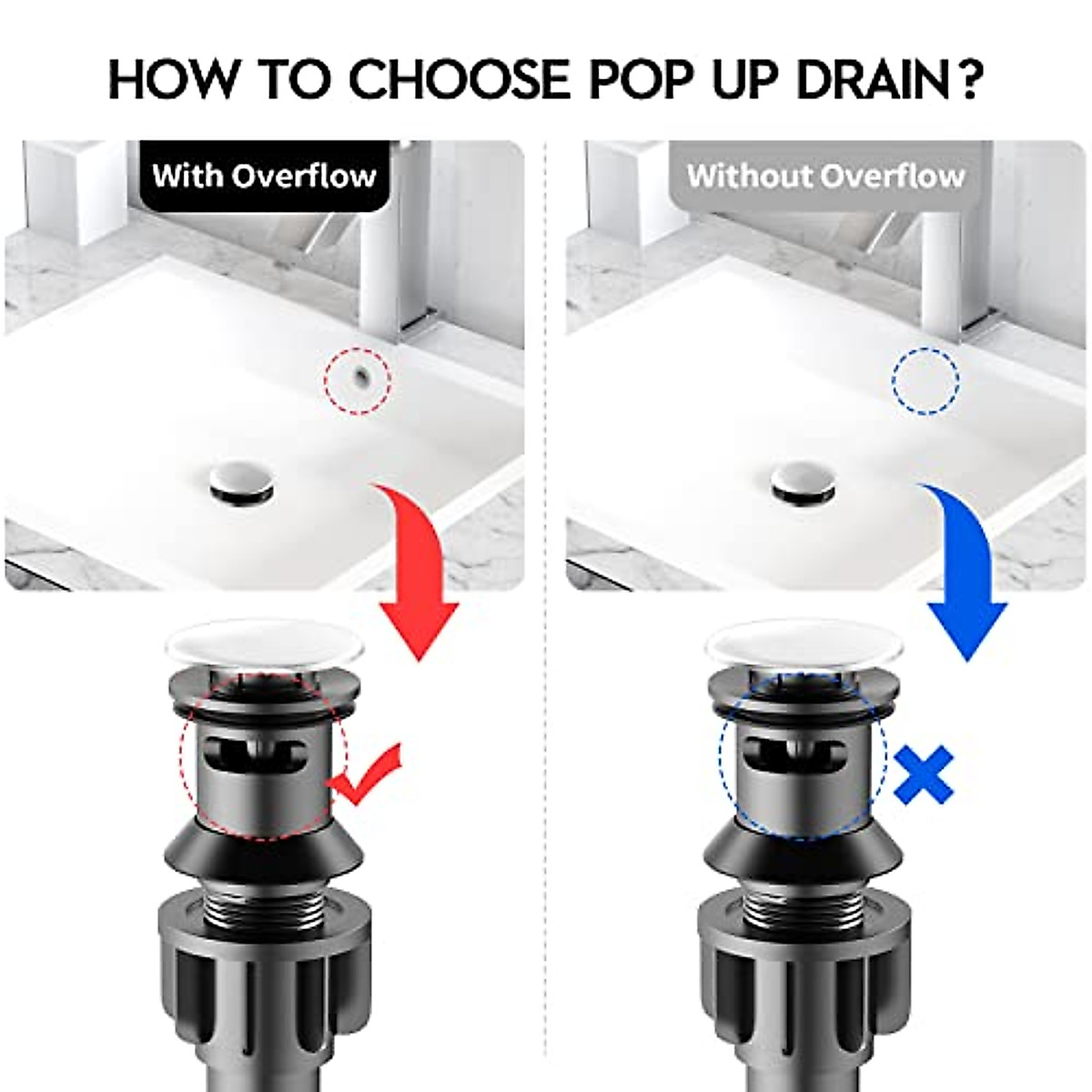 HOW TO CHOOSE POP UP DRAIN?

With Overflow

Without Overflow