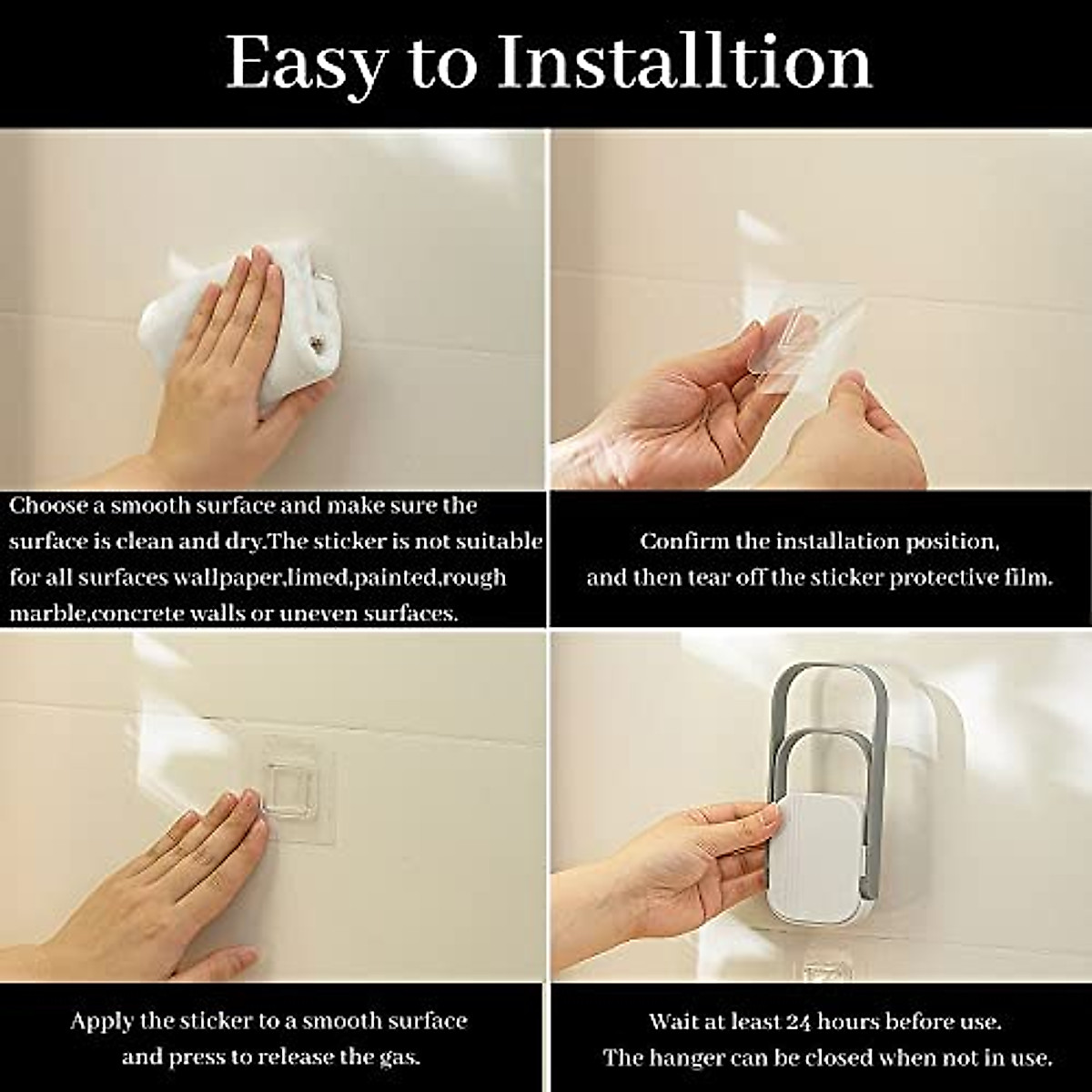 Easy to Installtion

Choose a smooth surface and make sure the surface is clean and dry.The sticker is not suitable for all surfaces wallpaper,limed,painted,rough marble,concrete walls or uneven surfaces.

Confirm the installation position, and then tear off the sticker protective film.

Apply the sticker to a smooth surface and press to release the gas.

Wait at least 24 hours before use. The hanger can be closed when not in use.