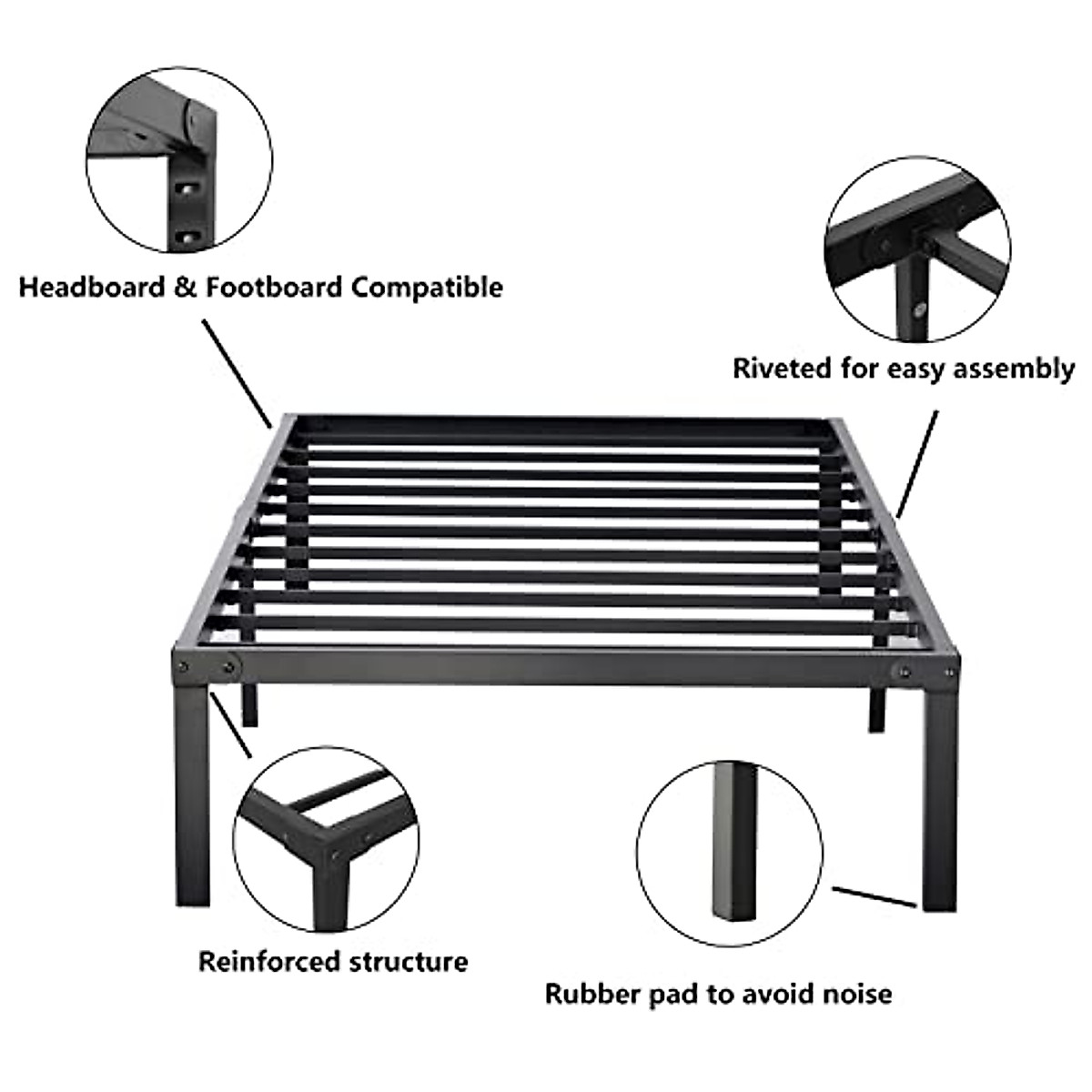 Headboard & Footboard Compatible

Riveted for easy assembly

Reinforced structure

Rubber pad to avoid noise