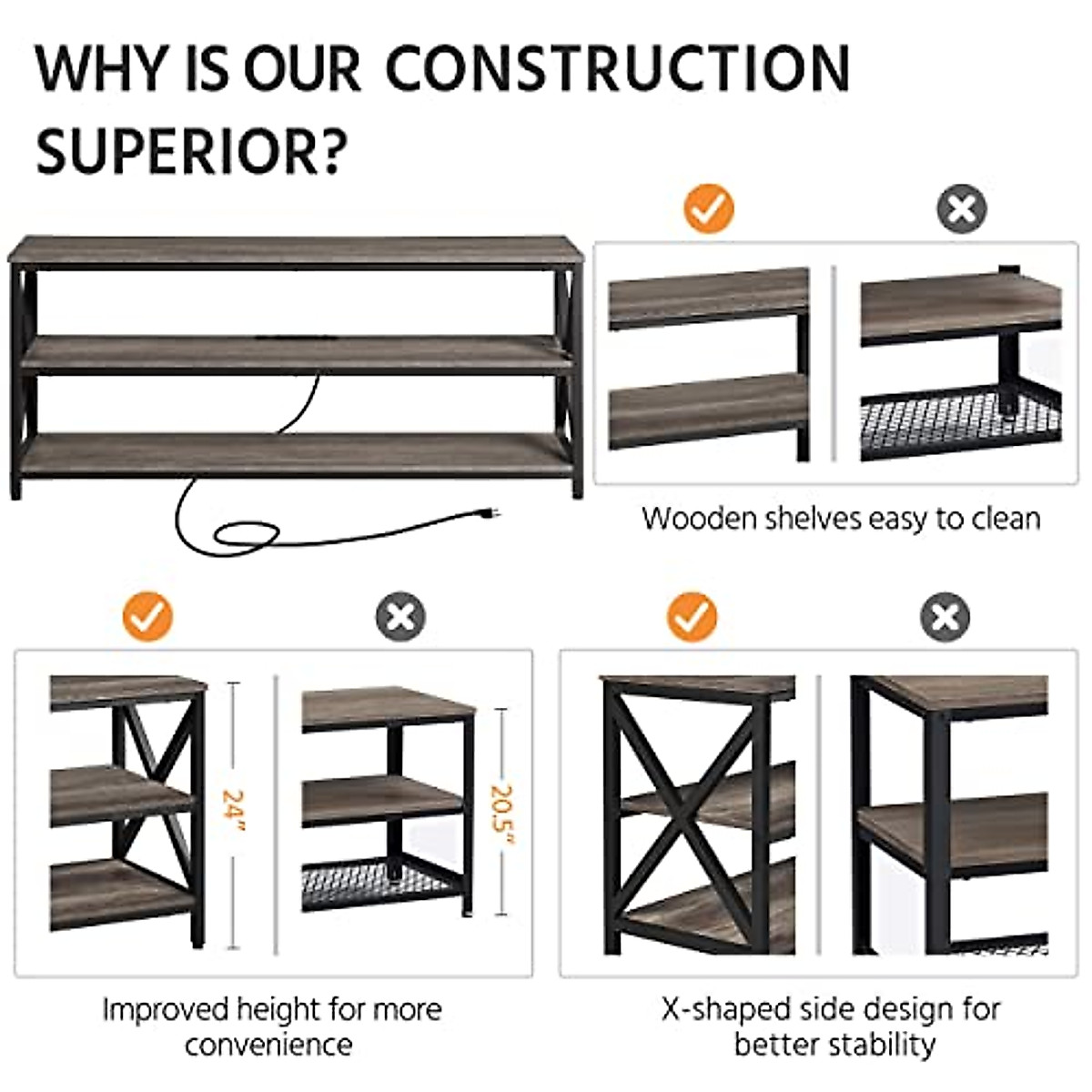 WHY IS OUR CONSTRUCTION SUPERIOR?

Wooden shelves easy to clean

24"

20.5"

Improved height for more convenience

X-shaped side design for better stability