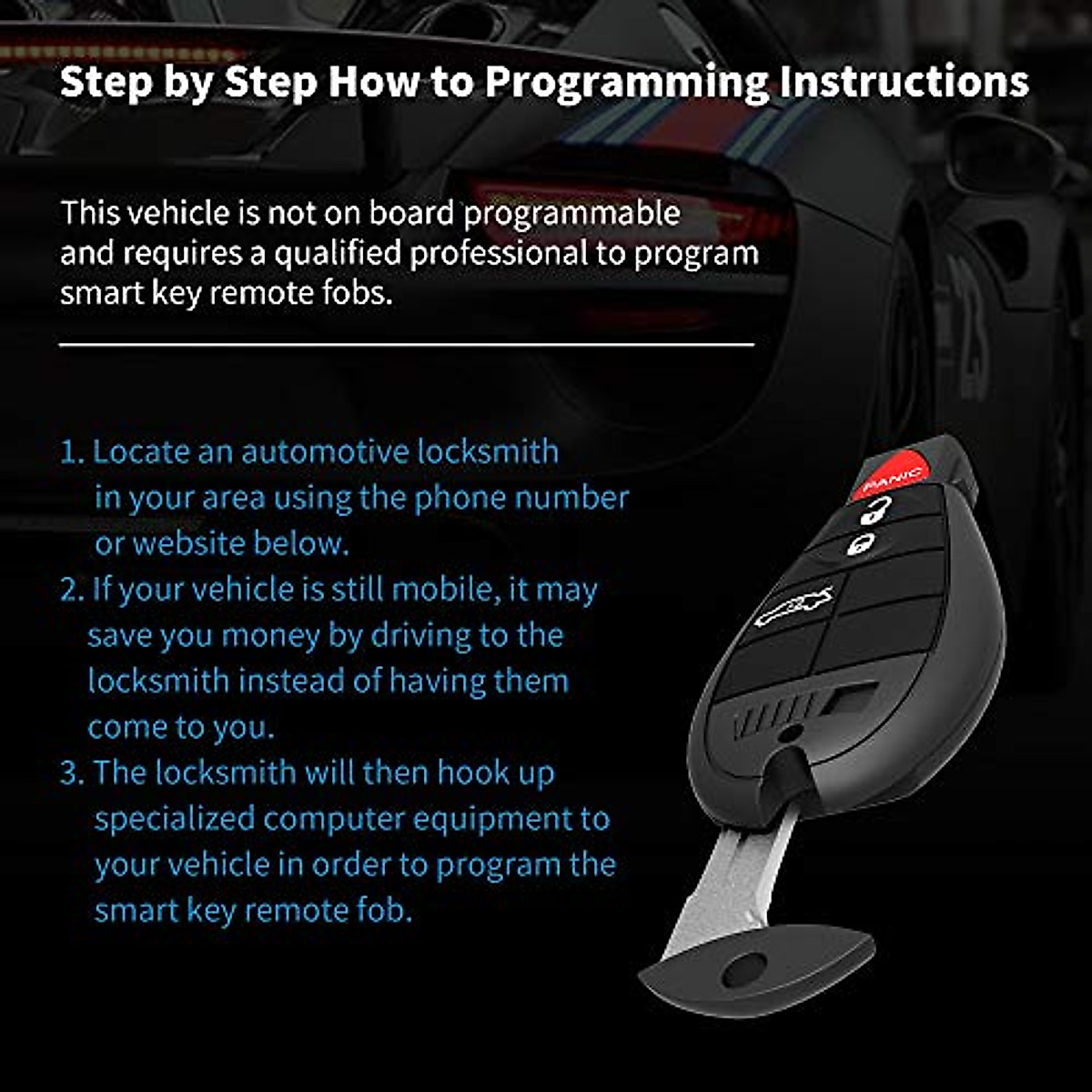 Step by Step How to Programming Instructions

This vehicle is not on board programmable and requires a qualified professional to program smart key remote fobs.

1. Locate an automotive locksmith in your area using the phone number or website below.
2. If your vehicle is still mobile, it may save you money by driving to the locksmith instead of having them come to you.
3. The locksmith will then hook up specialized computer equipment to your vehicle in order to program the smart key remote fob.

PANIC